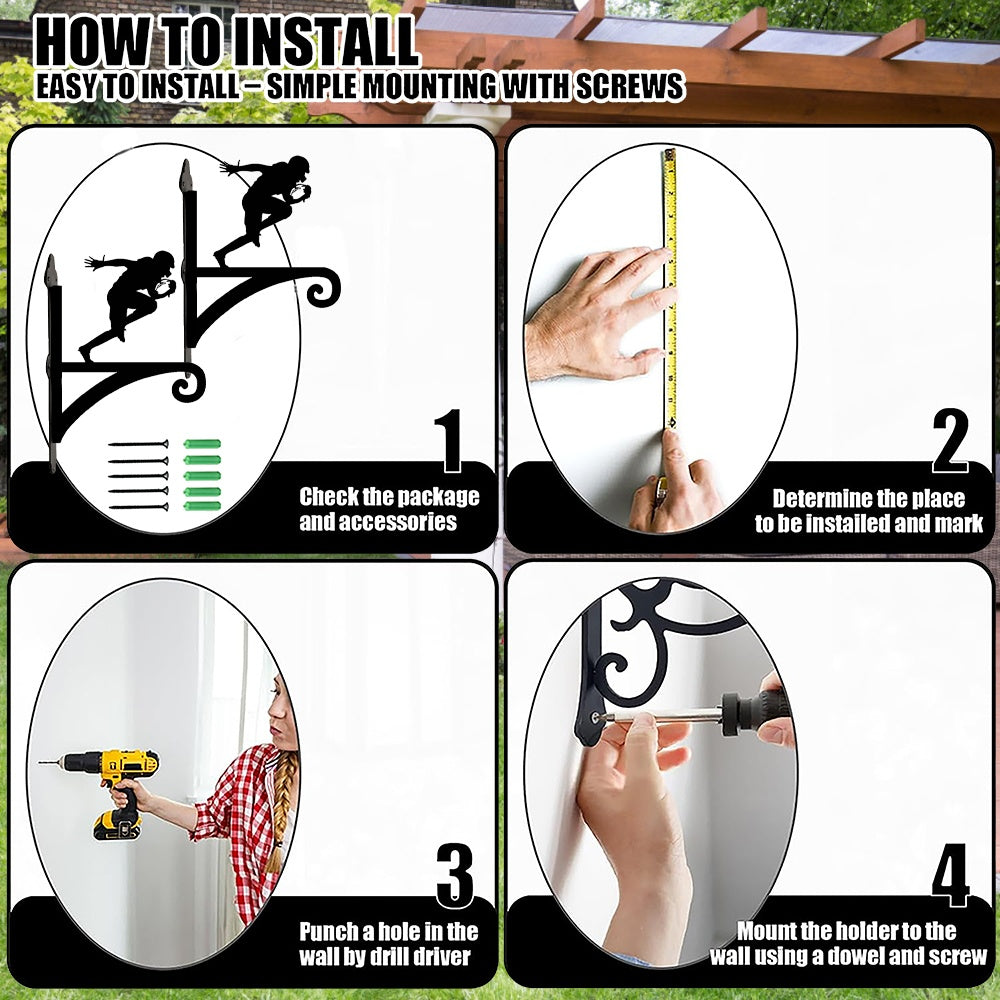 HOW TO INSTALL
EASY TO INSTALL – SIMPLE MOUNTING WITH SCREWS

1
Check the package and accessories

2
Determine the place to be installed and mark

3
Punch a hole in the wall by drill driver

4
Mount the holder to the wall using a dowel and screw