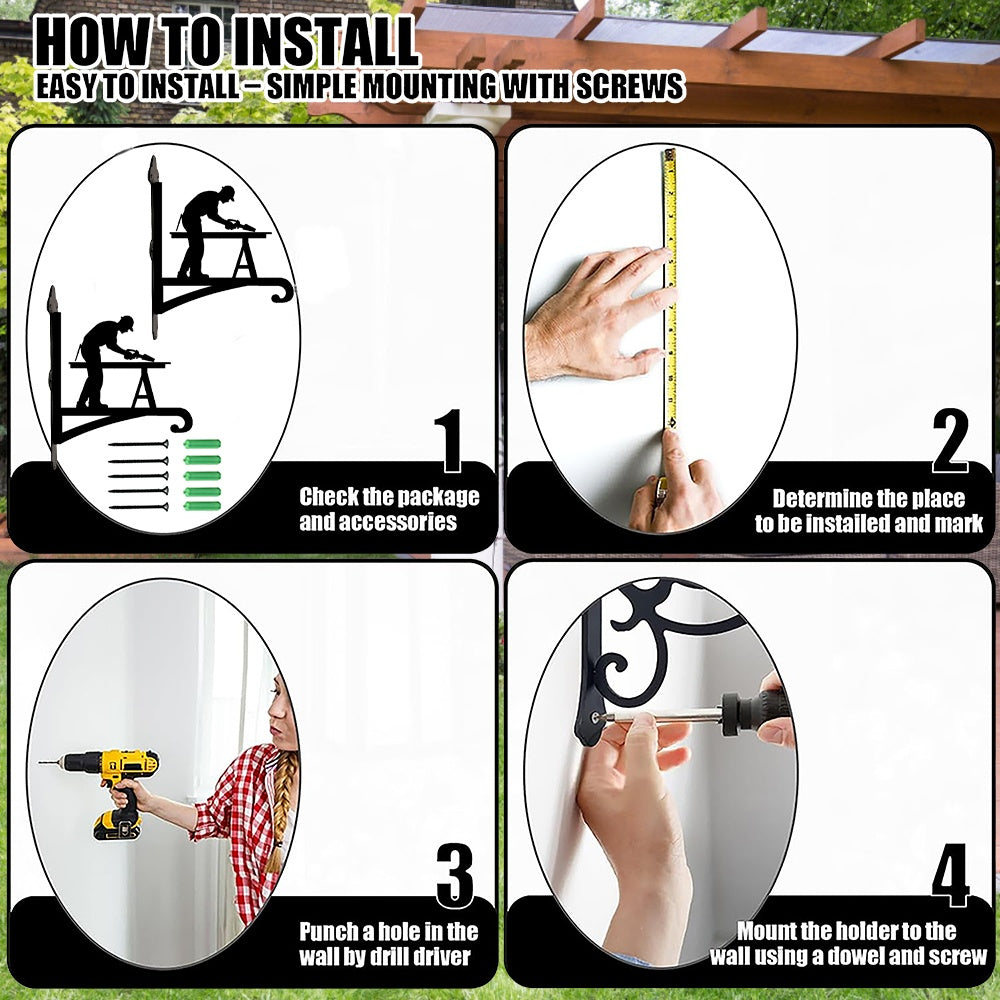 HOW TO INSTALL
EASY TO INSTALL – SIMPLE MOUNTING WITH SCREWS

1
Check the package and accessories

2
Determine the place to be installed and mark

3
Punch a hole in the wall by drill driver

4
Mount the holder to the wall using a dowel and screw