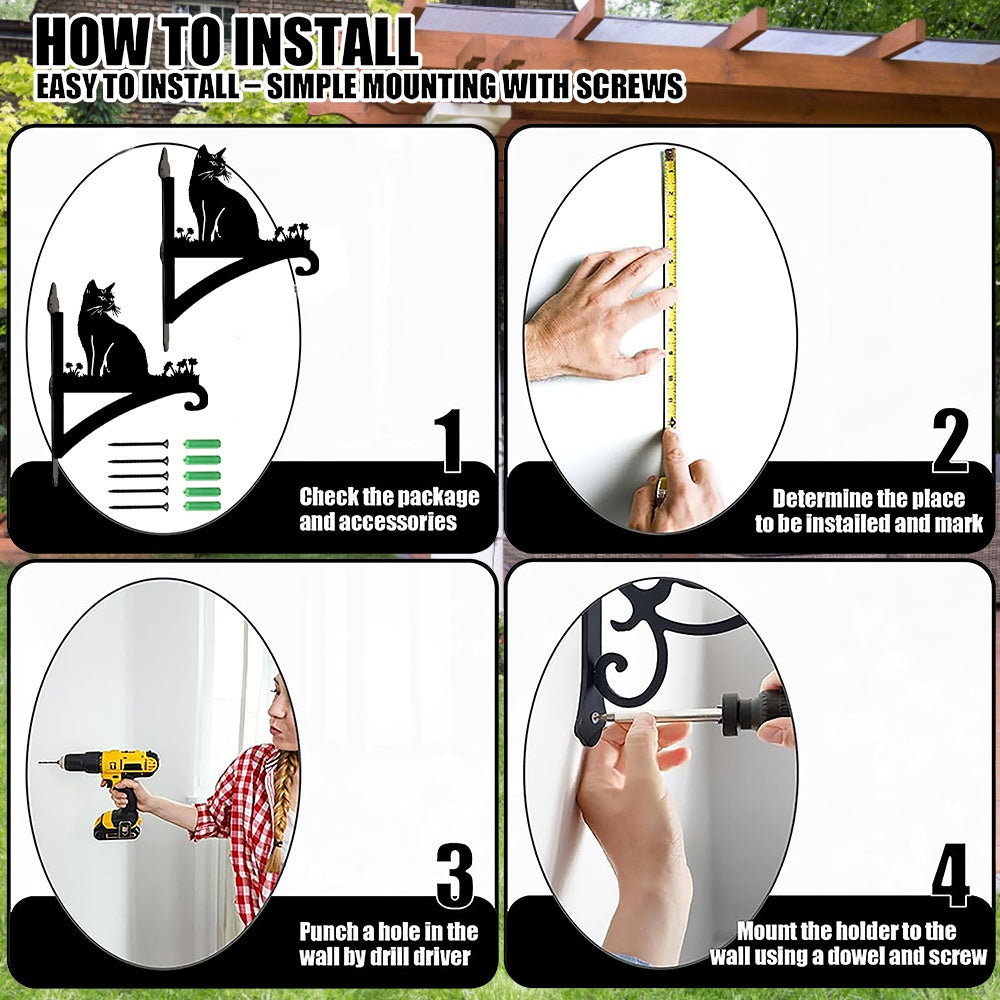 HOW TO INSTALL
EASY TO INSTALL – SIMPLE MOUNTING WITH SCREWS

1
Check the package and accessories

2
Determine the place to be installed and mark

3
Punch a hole in the wall by drill driver

4
Mount the holder to the wall using a dowel and screw