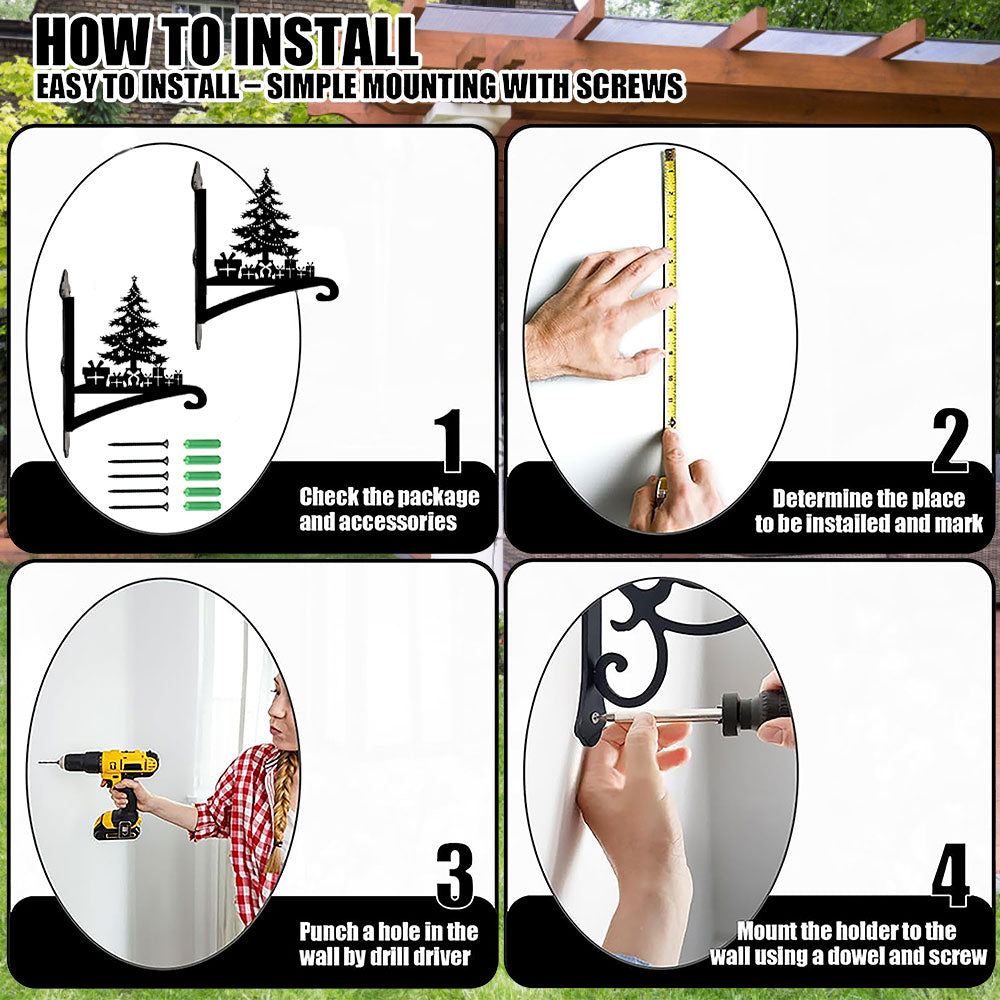 HOW TO INSTALL
EASY TO INSTALL – SIMPLE MOUNTING WITH SCREWS

1
Check the package and accessories

2
Determine the place to be installed and mark

3
Punch a hole in the wall by drill driver

4
Mount the holder to the wall using a dowel and screw