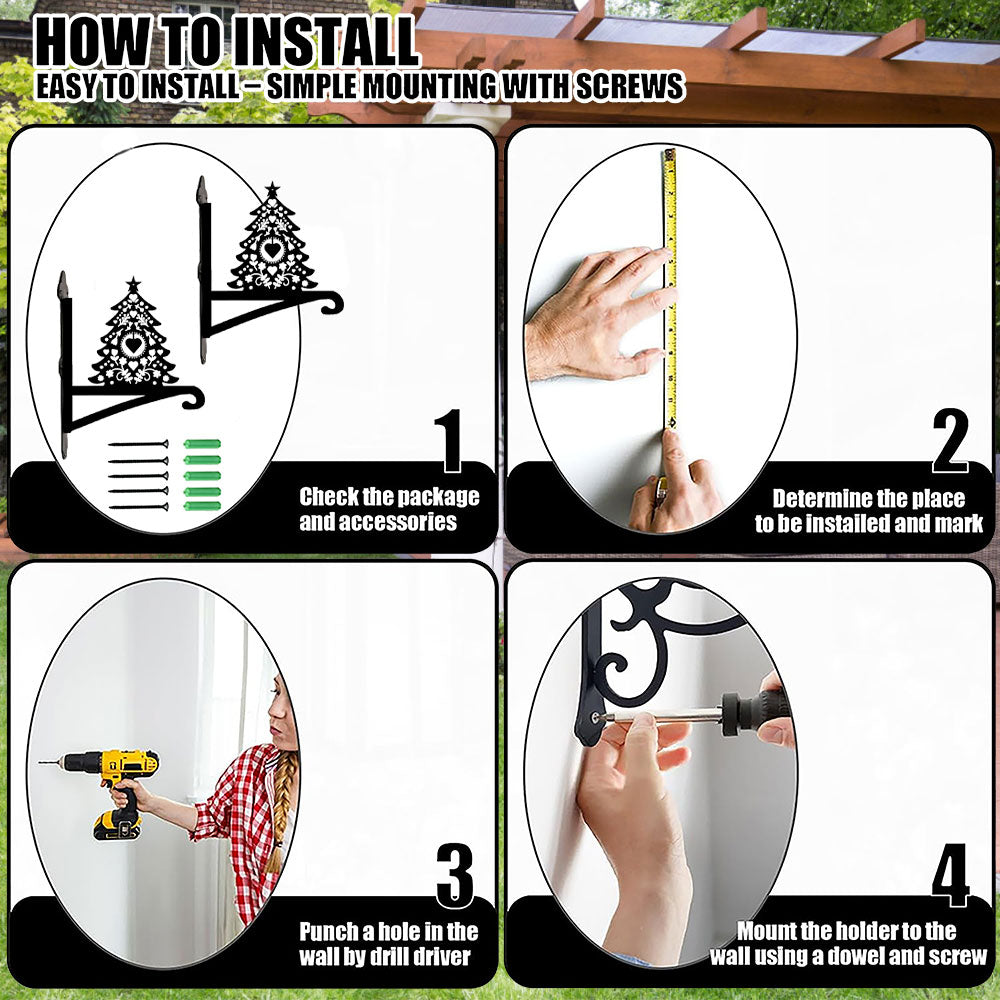 HOW TO INSTALL
EASY TO INSTALL – SIMPLE MOUNTING WITH SCREWS

1
Check the package and accessories

2
Determine the place to be installed and mark

3
Punch a hole in the wall by drill driver

4
Mount the holder to the wall using a dowel and screw