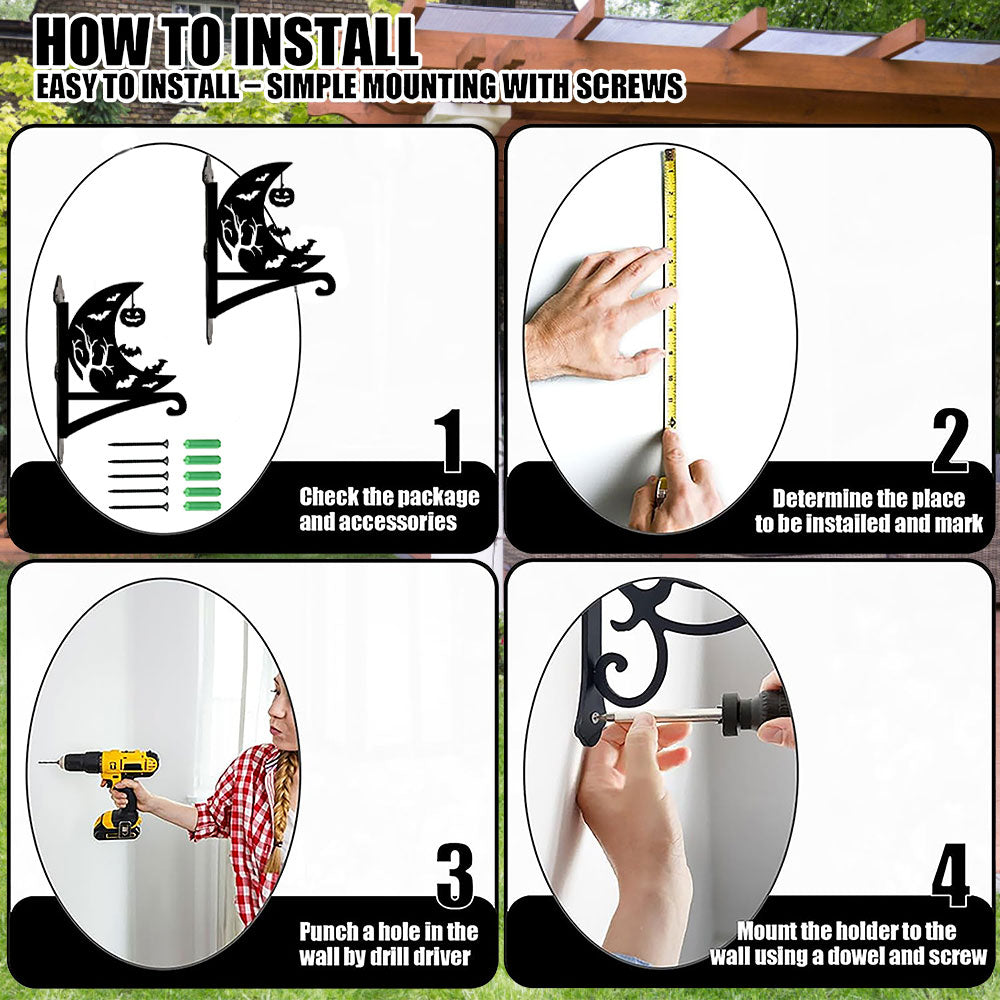 HOW TO INSTALL
EASY TO INSTALL – SIMPLE MOUNTING WITH SCREWS

1
Check the package and accessories

2
Determine the place to be installed and mark

3
Punch a hole in the wall by drill driver

4
Mount the holder to the wall using a dowel and screw