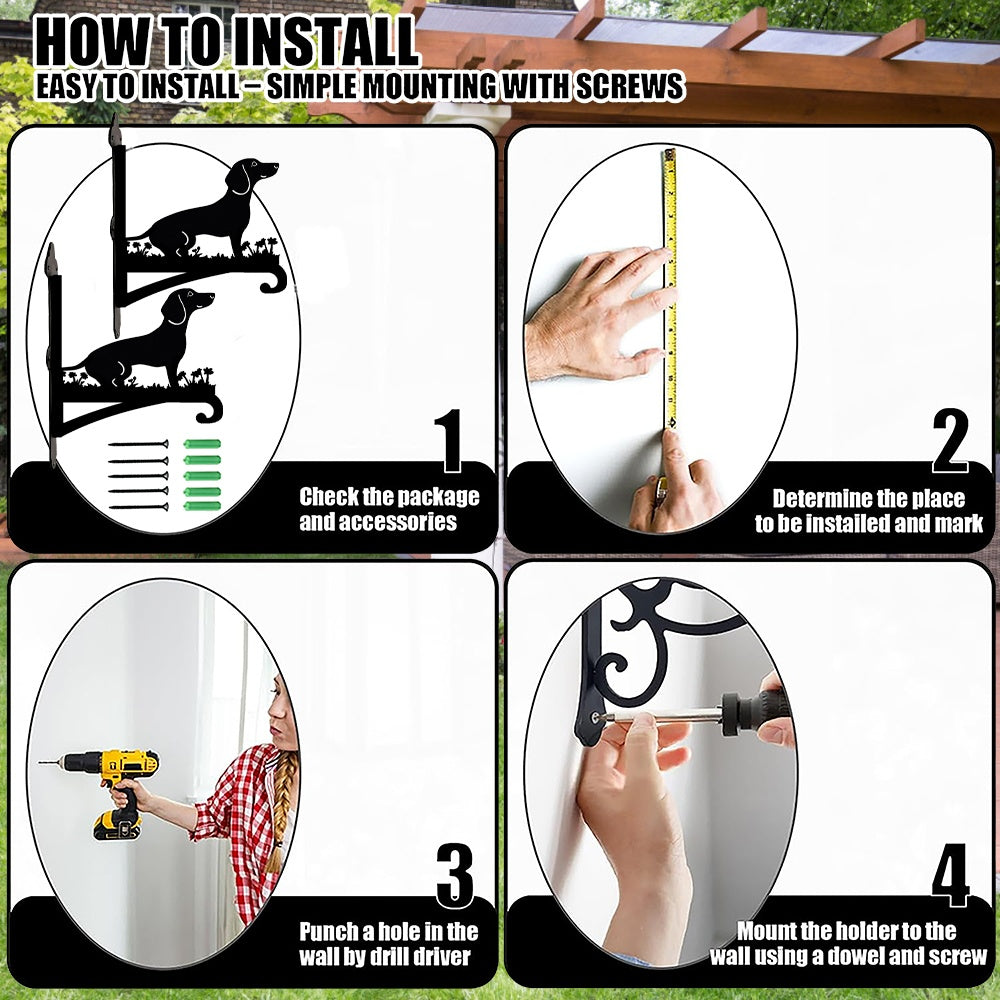 HOW TO INSTALL
EASY TO INSTALL – SIMPLE MOUNTING WITH SCREWS

1
Check the package and accessories

2
Determine the place to be installed and mark

3
Punch a hole in the wall by drill driver

4
Mount the holder to the wall using a dowel and screw