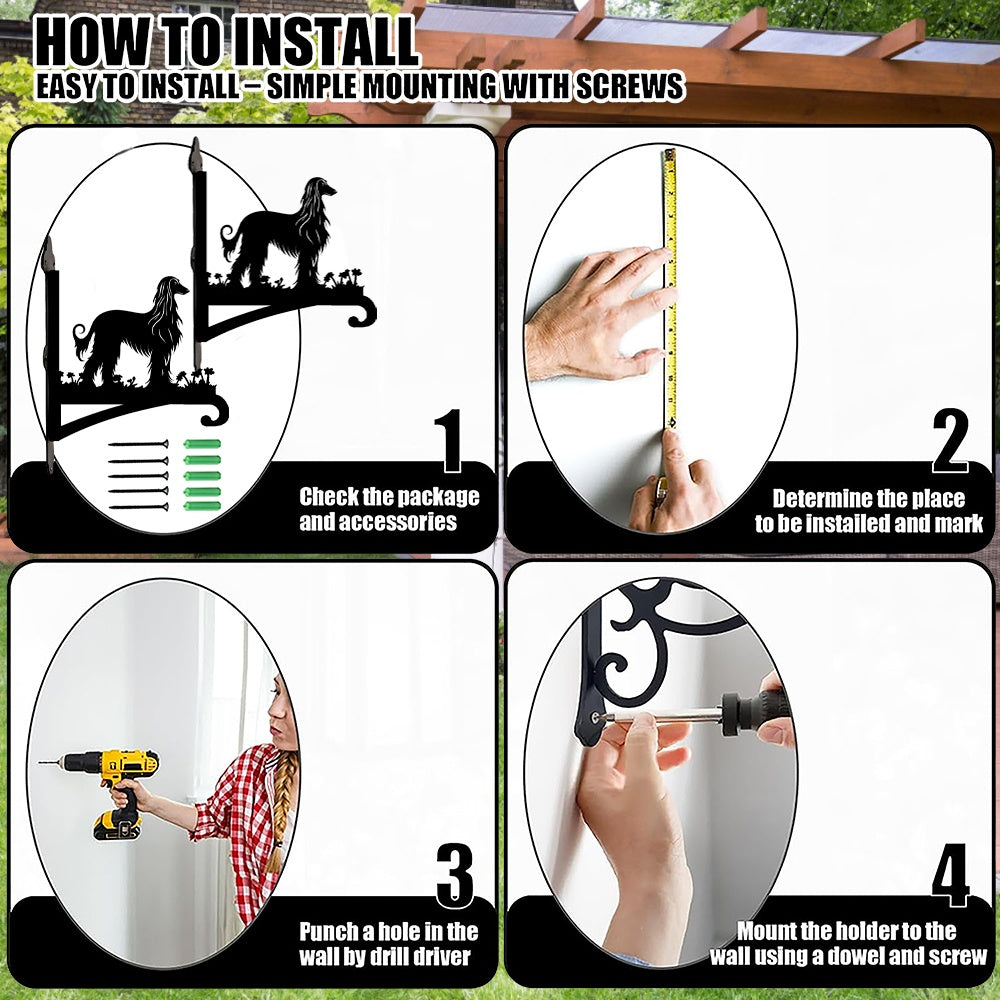 HOW TO INSTALL
EASY TO INSTALL – SIMPLE MOUNTING WITH SCREWS

1
Check the package and accessories

2
Determine the place to be installed and mark

3
Punch a hole in the wall by drill driver

4
Mount the holder to the wall using a dowel and screw