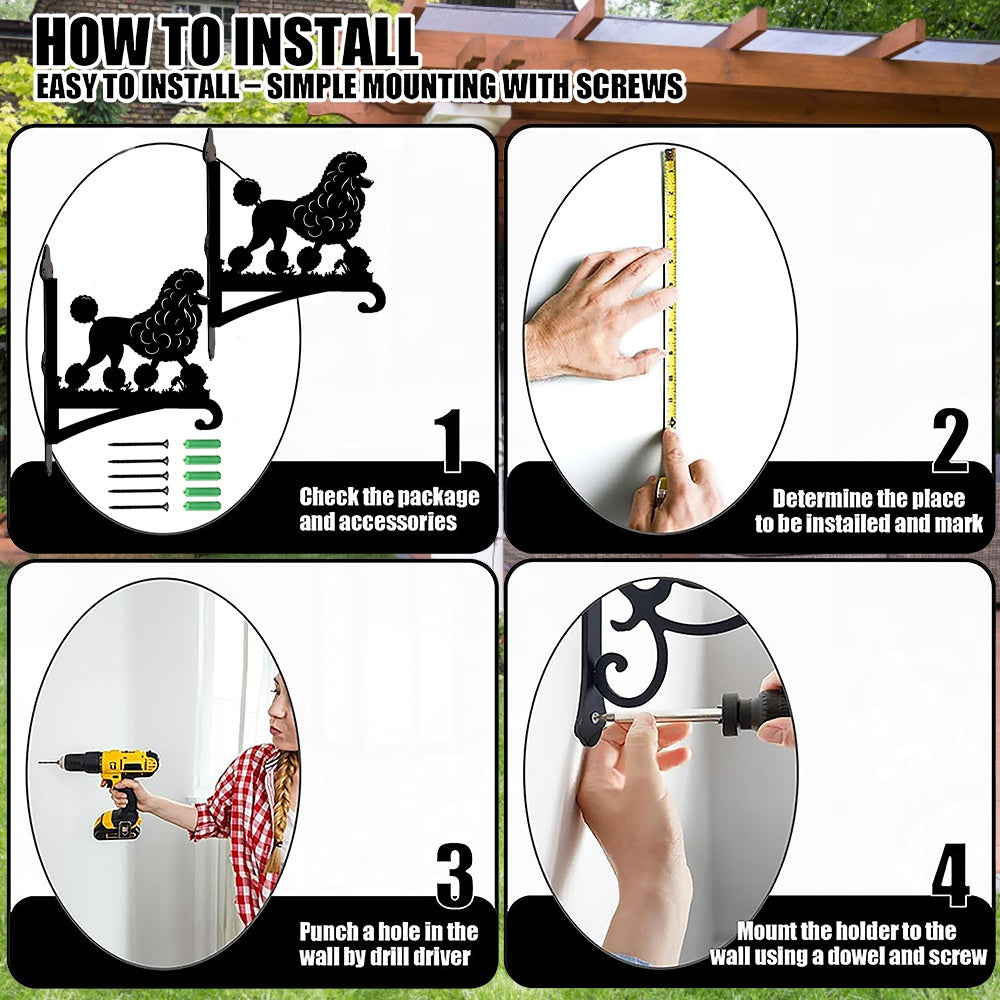 HOW TO INSTALL
EASY TO INSTALL – SIMPLE MOUNTING WITH SCREWS

1
Check the package and accessories

2
Determine the place to be installed and mark

3
Punch a hole in the wall by drill driver

4
Mount the holder to the wall using a dowel and screw