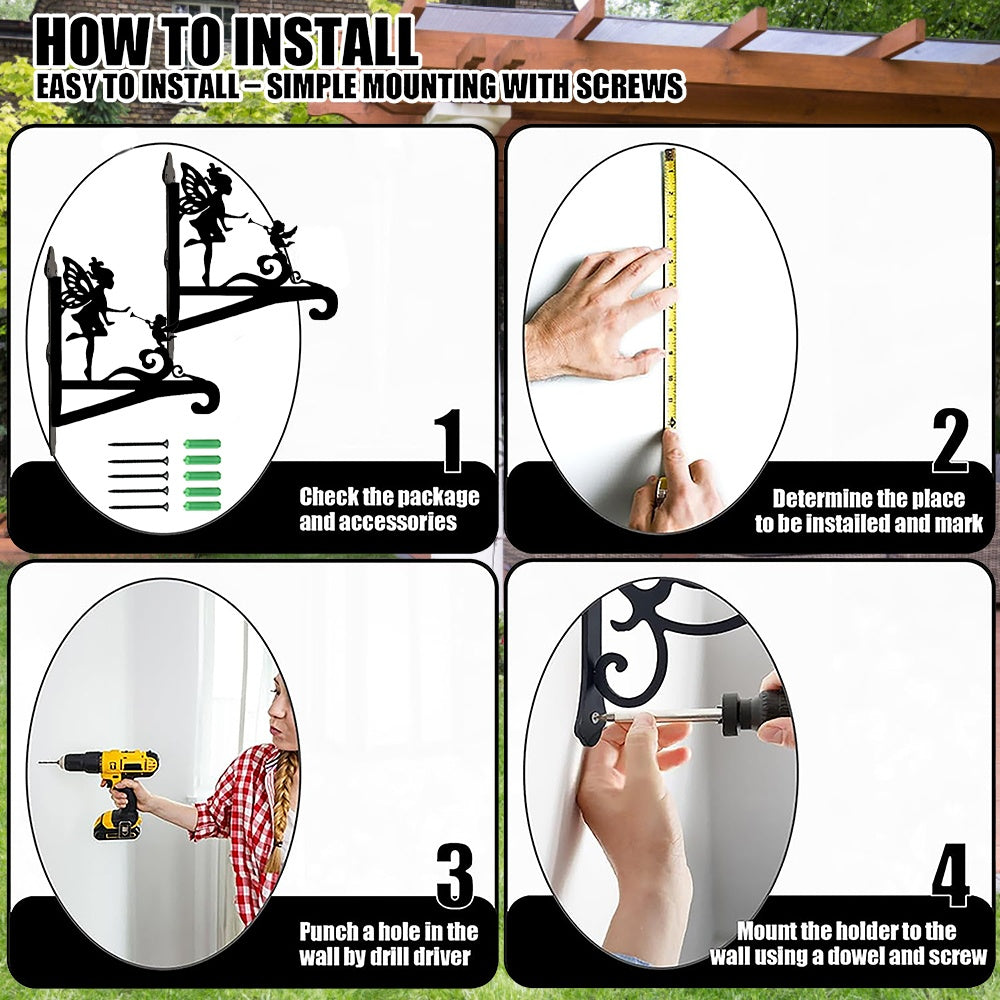 HOW TO INSTALL
EASY TO INSTALL – SIMPLE MOUNTING WITH SCREWS

1
Check the package and accessories

2
Determine the place to be installed and mark

3
Punch a hole in the wall by drill driver

4
Mount the holder to the wall using a dowel and screw