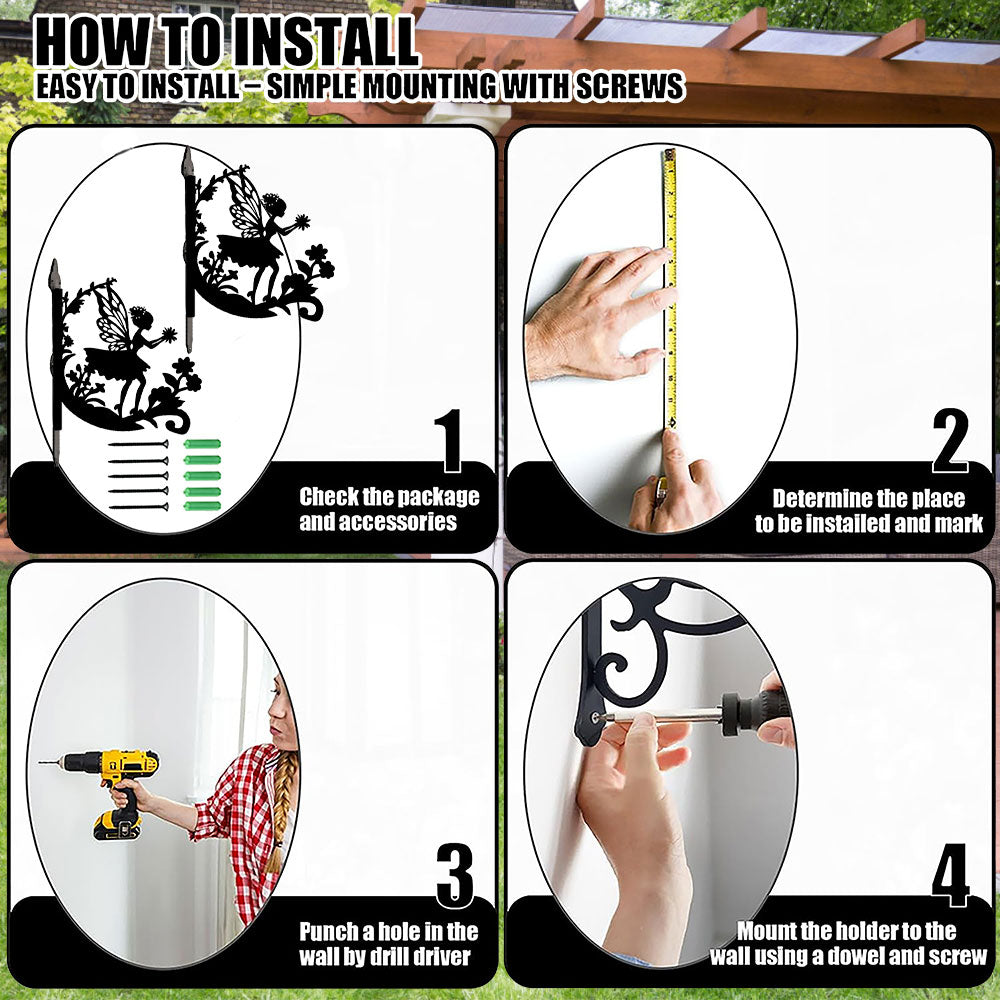 HOW TO INSTALL
EASY TO INSTALL – SIMPLE MOUNTING WITH SCREWS

1
Check the package and accessories

2
Determine the place to be installed and mark

3
Punch a hole in the wall by drill driver

4
Mount the holder to the wall using a dowel and screw