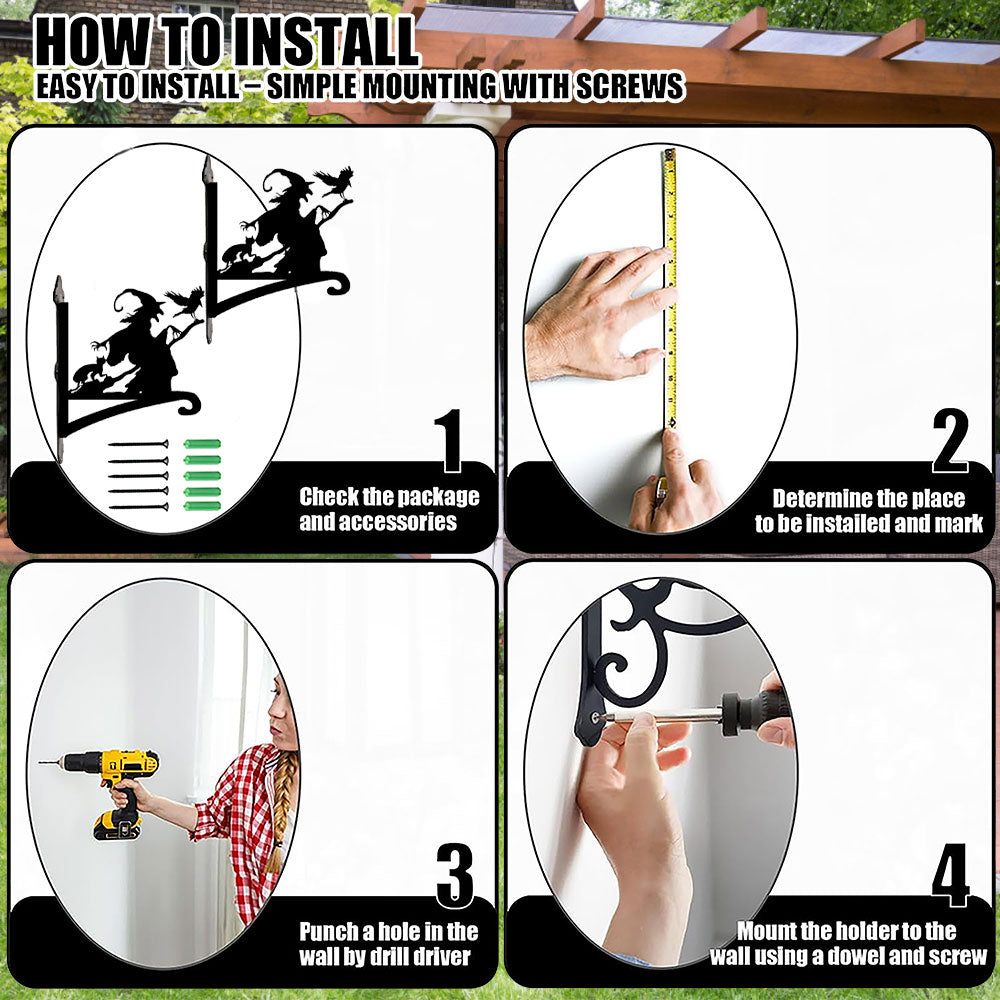 HOW TO INSTALL
EASY TO INSTALL – SIMPLE MOUNTING WITH SCREWS

1
Check the package and accessories

2
Determine the place to be installed and mark

3
Punch a hole in the wall by drill driver

4
Mount the holder to the wall using a dowel and screw