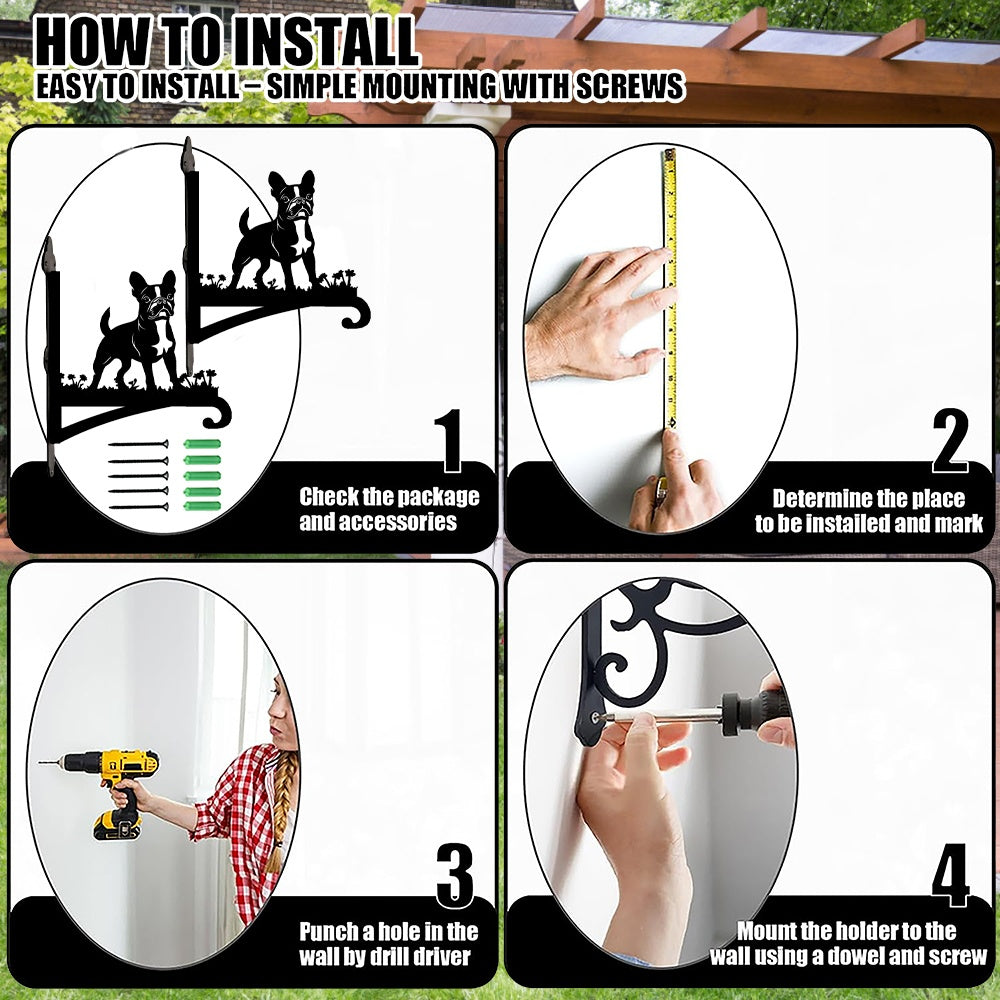 HOW TO INSTALL
EASY TO INSTALL – SIMPLE MOUNTING WITH SCREWS

1
Check the package and accessories

2
Determine the place to be installed and mark

3
Punch a hole in the wall by drill driver

4
Mount the holder to the wall using a dowel and screw