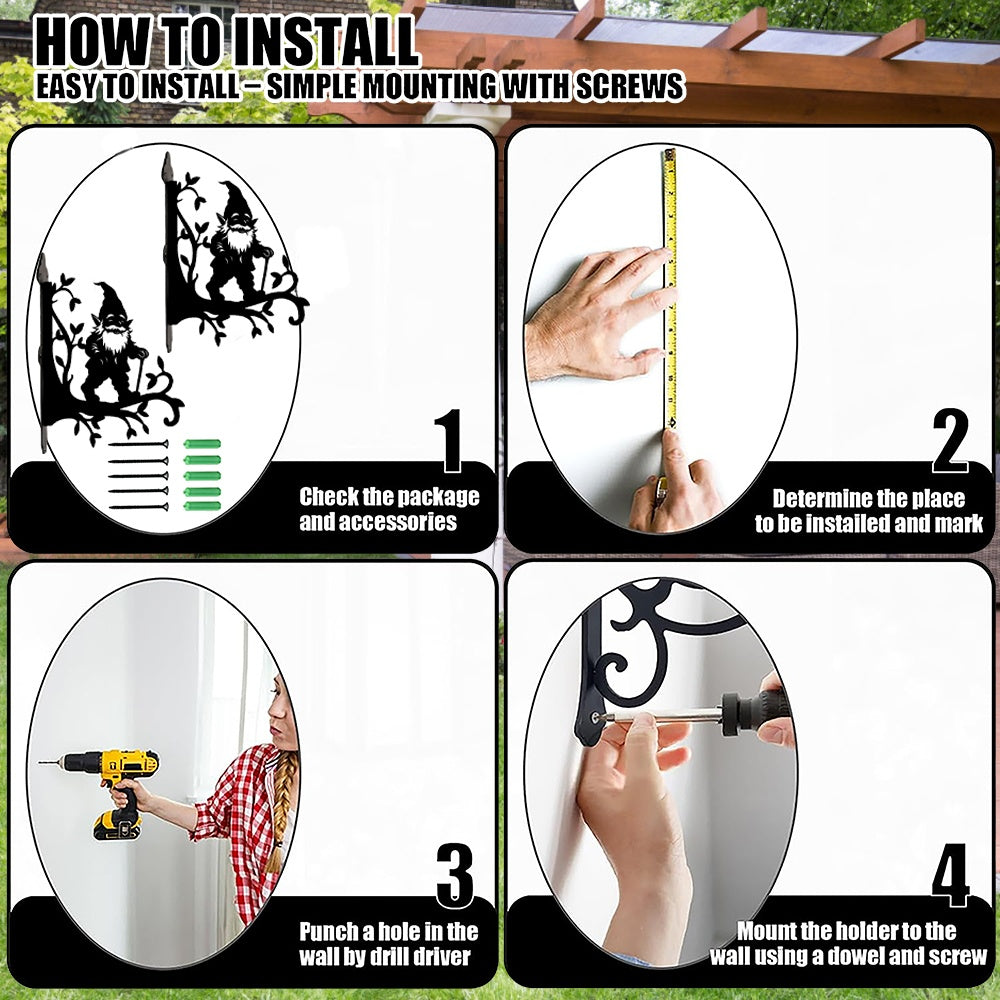 HOW TO INSTALL
EASY TO INSTALL – SIMPLE MOUNTING WITH SCREWS

1
Check the package and accessories

2
Determine the place to be installed and mark

3
Punch a hole in the wall by drill driver

4
Mount the holder to the wall using a dowel and screw