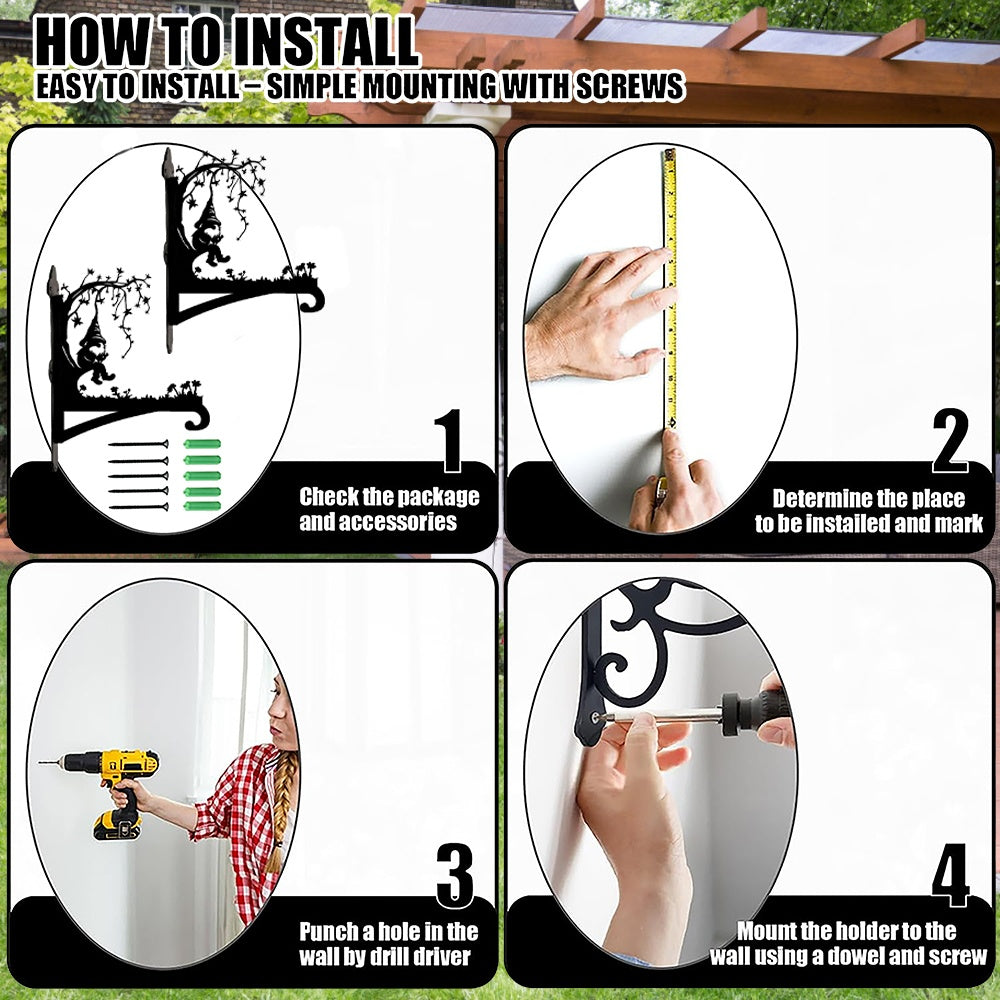 HOW TO INSTALL
EASY TO INSTALL – SIMPLE MOUNTING WITH SCREWS

1
Check the package and accessories

2
Determine the place to be installed and mark

3
Punch a hole in the wall by drill driver

4
Mount the holder to the wall using a dowel and screw