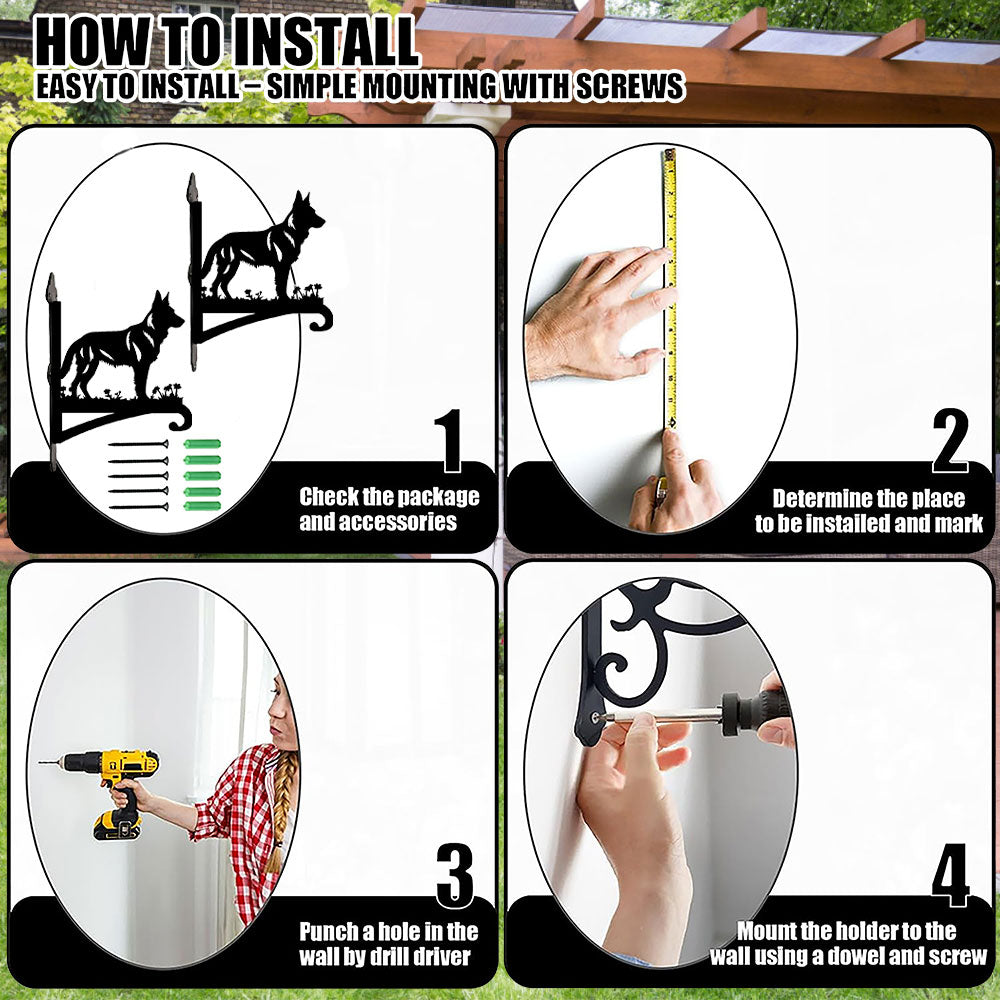 HOW TO INSTALL
EASY TO INSTALL – SIMPLE MOUNTING WITH SCREWS

1
Check the package and accessories

2
Determine the place to be installed and mark

3
Punch a hole in the wall by drill driver

4
Mount the holder to the wall using a dowel and screw