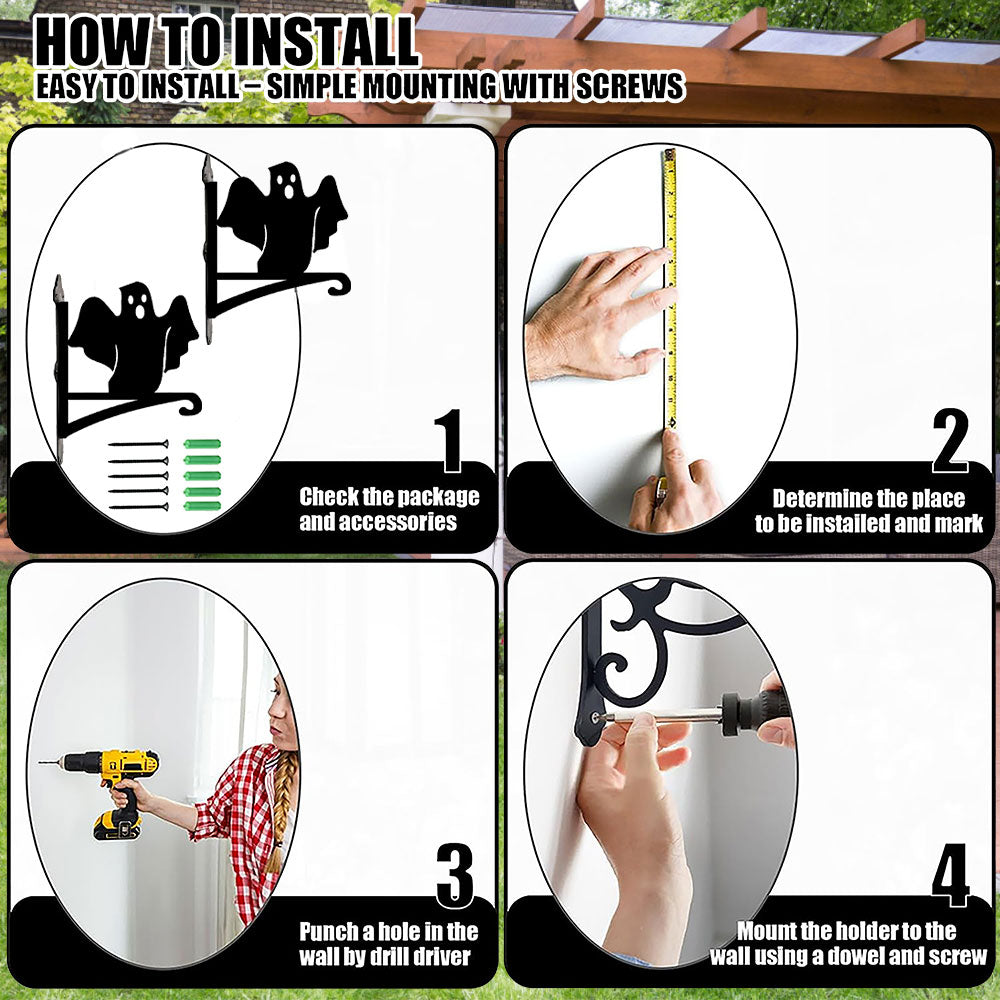 HOW TO INSTALL
EASY TO INSTALL – SIMPLE MOUNTING WITH SCREWS

1
Check the package and accessories

2
Determine the place to be installed and mark

3
Punch a hole in the wall by drill driver

4
Mount the holder to the wall using a dowel and screw