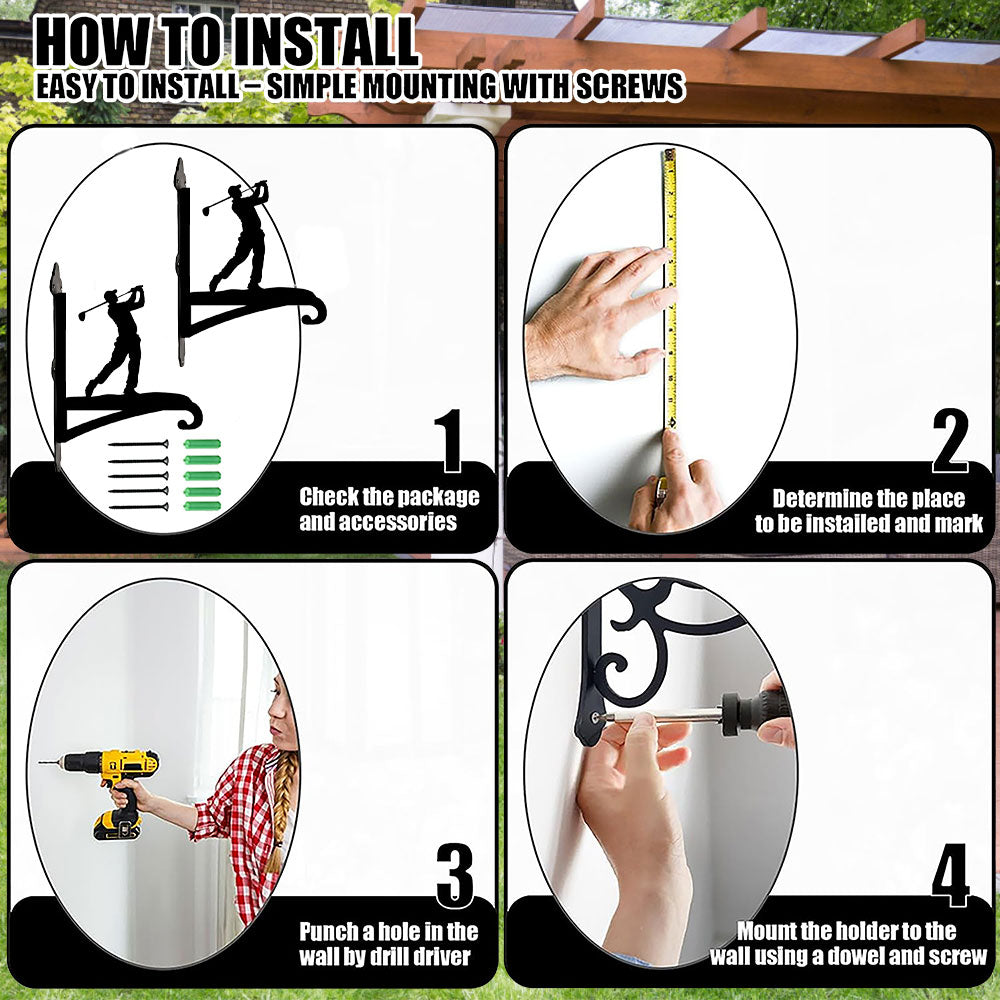 HOW TO INSTALL
EASY TO INSTALL – SIMPLE MOUNTING WITH SCREWS

1
Check the package and accessories

2
Determine the place to be installed and mark

3
Punch a hole in the wall by drill driver

4
Mount the holder to the wall using a dowel and screw