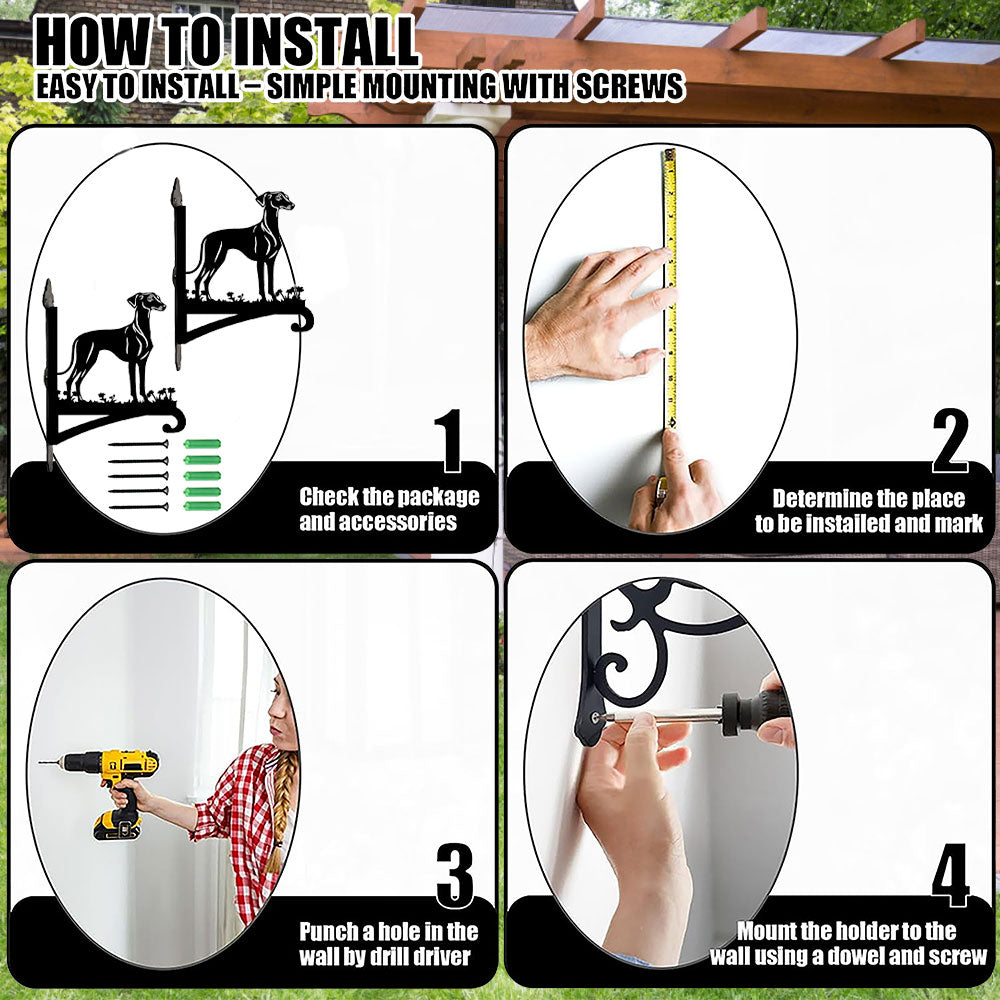 HOW TO INSTALL
EASY TO INSTALL – SIMPLE MOUNTING WITH SCREWS

1
Check the package and accessories

2
Determine the place to be installed and mark

3
Punch a hole in the wall by drill driver

4
Mount the holder to the wall using a dowel and screw