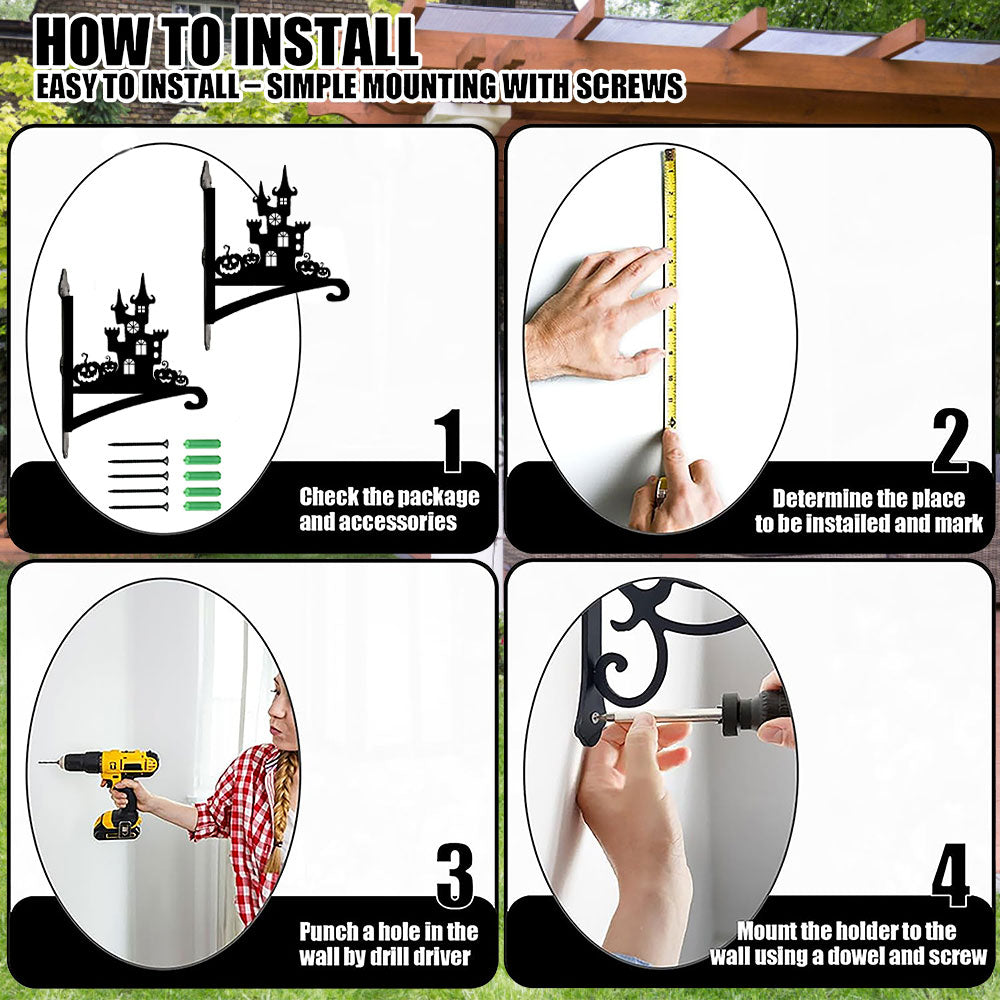 HOW TO INSTALL
EASY TO INSTALL – SIMPLE MOUNTING WITH SCREWS

1
Check the package and accessories

2
Determine the place to be installed and mark

3
Punch a hole in the wall by drill driver

4
Mount the holder to the wall using a dowel and screw