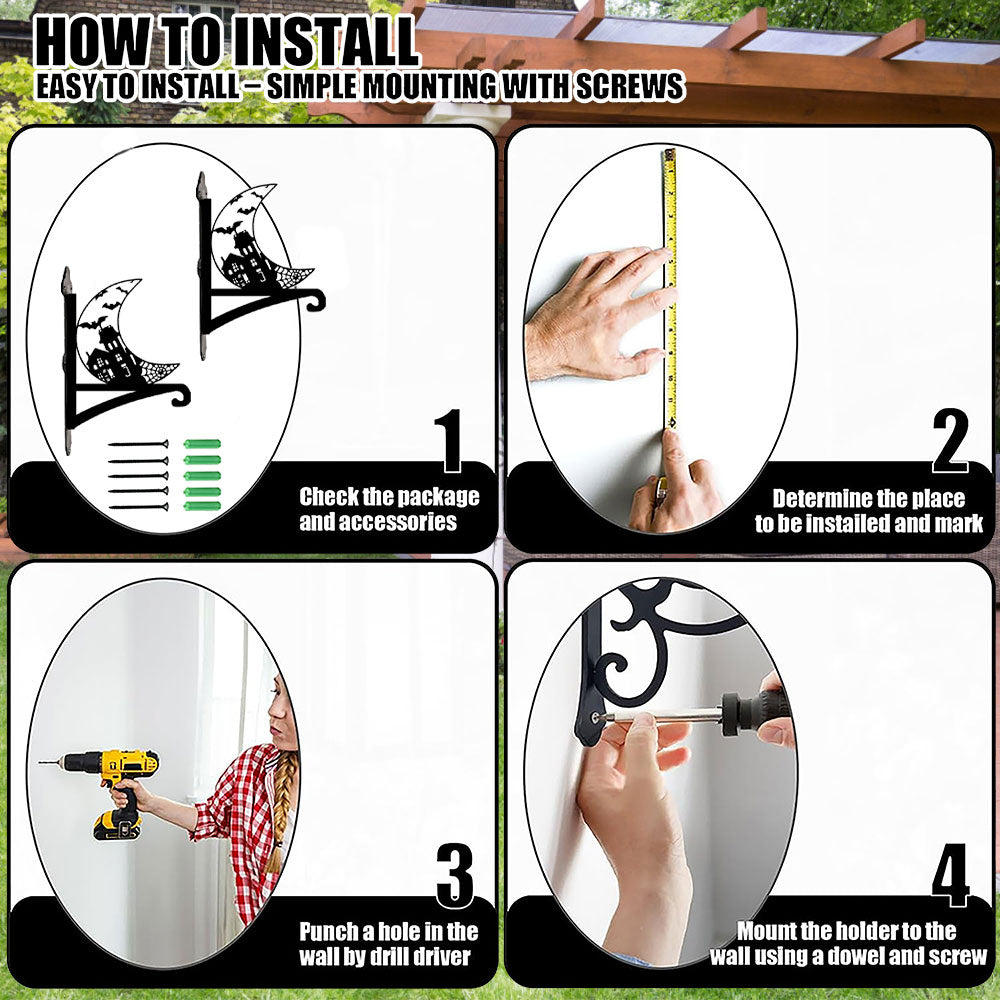 HOW TO INSTALL
EASY TO INSTALL – SIMPLE MOUNTING WITH SCREWS

1
Check the package and accessories

2
Determine the place to be installed and mark

3
Punch a hole in the wall by drill driver

4
Mount the holder to the wall using a dowel and screw