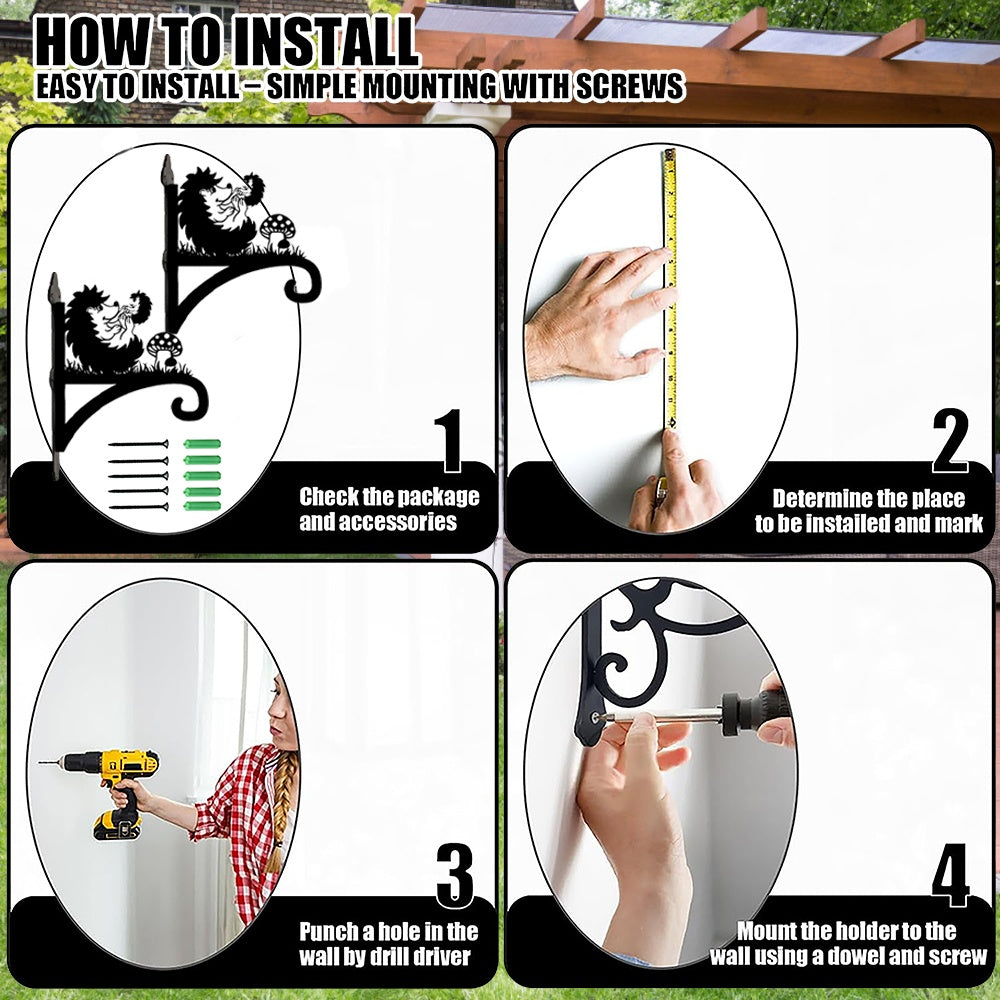 HOW TO INSTALL
EASY TO INSTALL – SIMPLE MOUNTING WITH SCREWS

1
Check the package and accessories

2
Determine the place to be installed and mark

3
Punch a hole in the wall by drill driver

4
Mount the holder to the wall using a dowel and screw