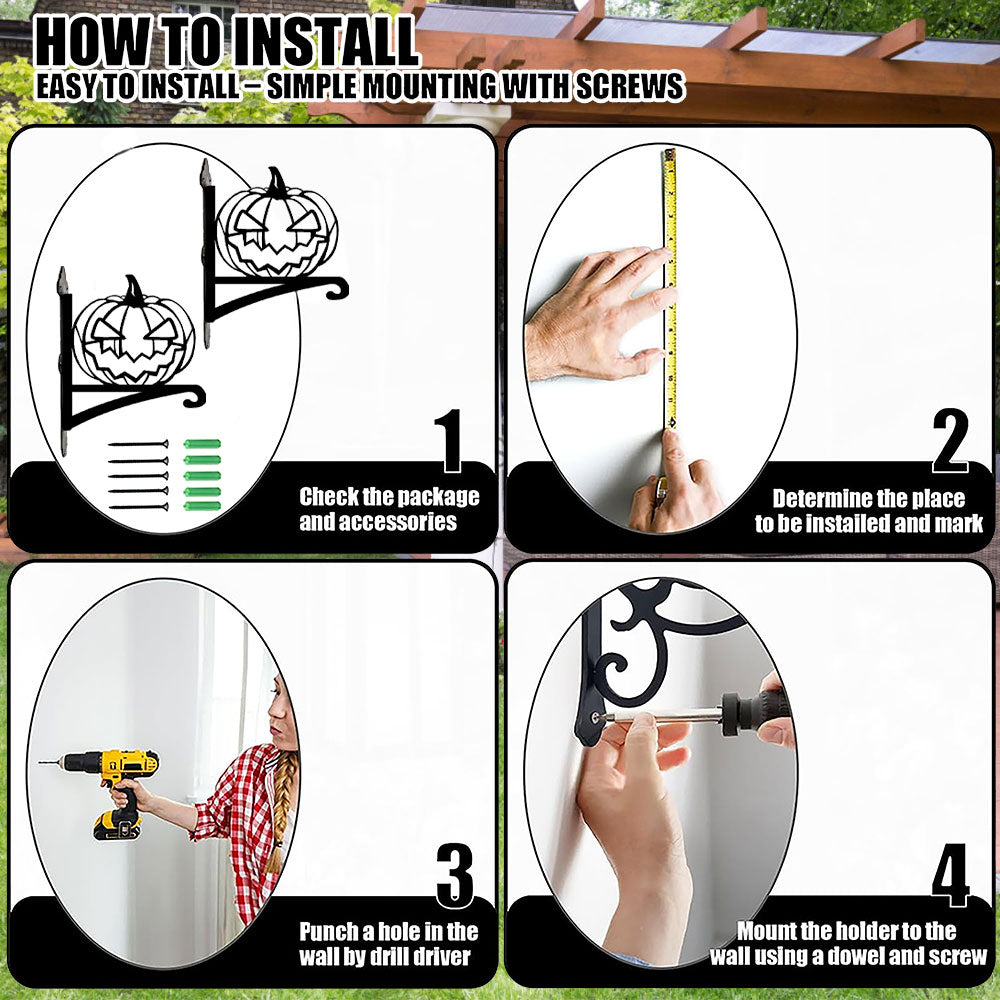 HOW TO INSTALL
EASY TO INSTALL – SIMPLE MOUNTING WITH SCREWS

1
Check the package and accessories

2
Determine the place to be installed and mark

3
Punch a hole in the wall by drill driver

4
Mount the holder to the wall using a dowel and screw