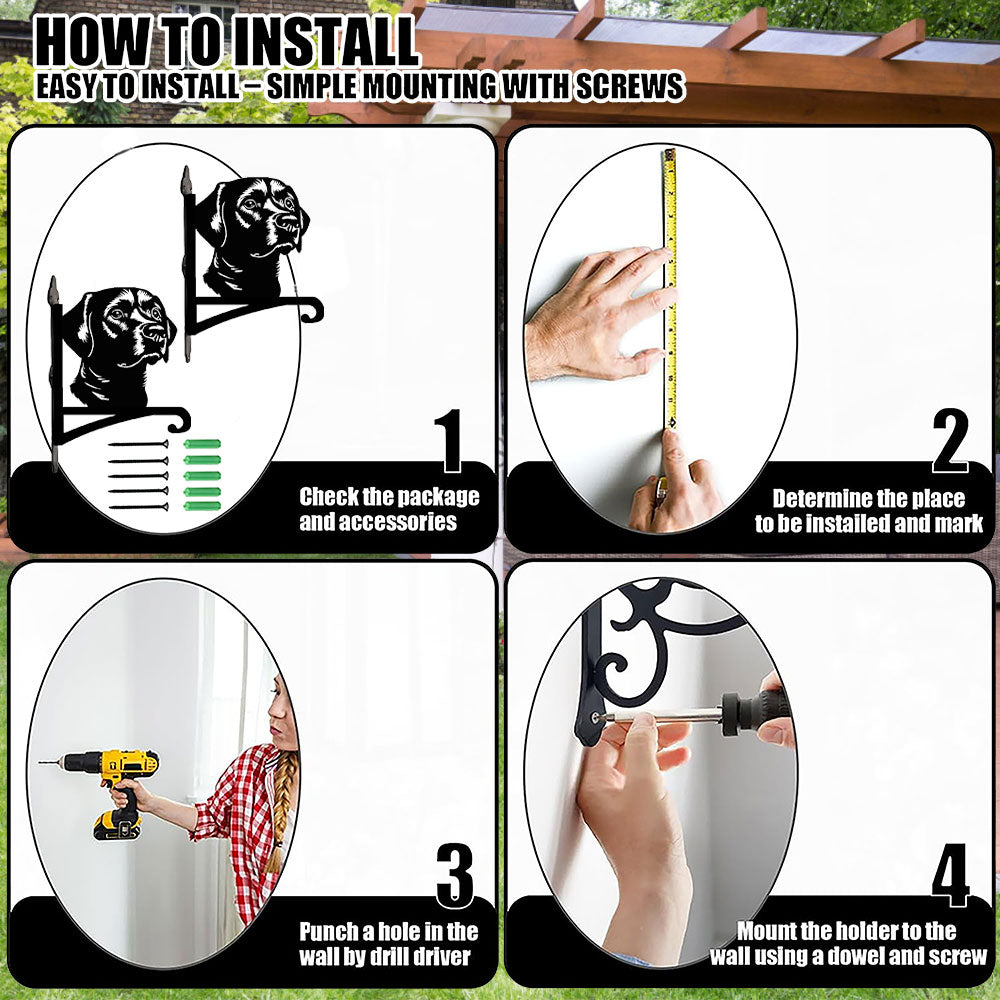 HOW TO INSTALL
EASY TO INSTALL – SIMPLE MOUNTING WITH SCREWS

1
Check the package and accessories

2
Determine the place to be installed and mark

3
Punch a hole in the wall by drill driver

4
Mount the holder to the wall using a dowel and screw