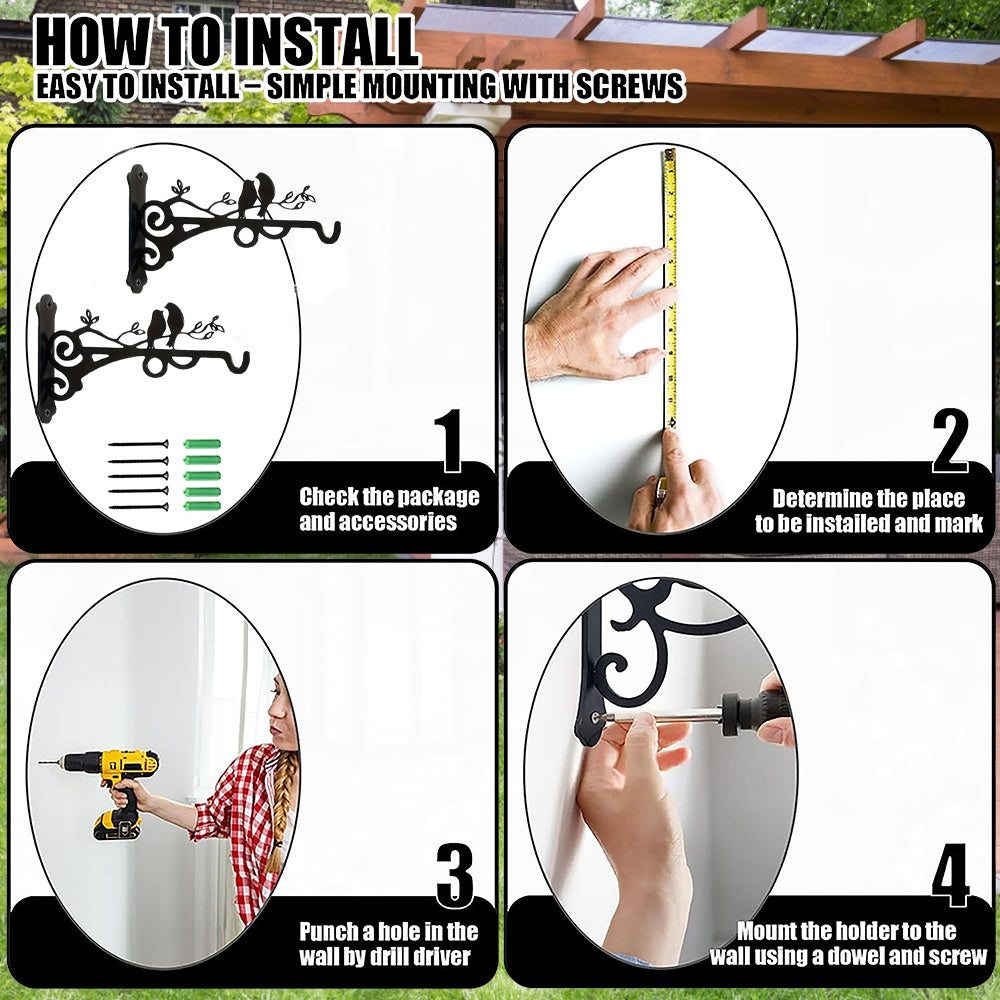 HOW TO INSTALL
EASY TO INSTALL – SIMPLE MOUNTING WITH SCREWS

1
Check the package and accessories

2
Determine the place to be installed and mark

3
Punch a hole in the wall by drill driver

4
Mount the holder to the wall using a dowel and screw