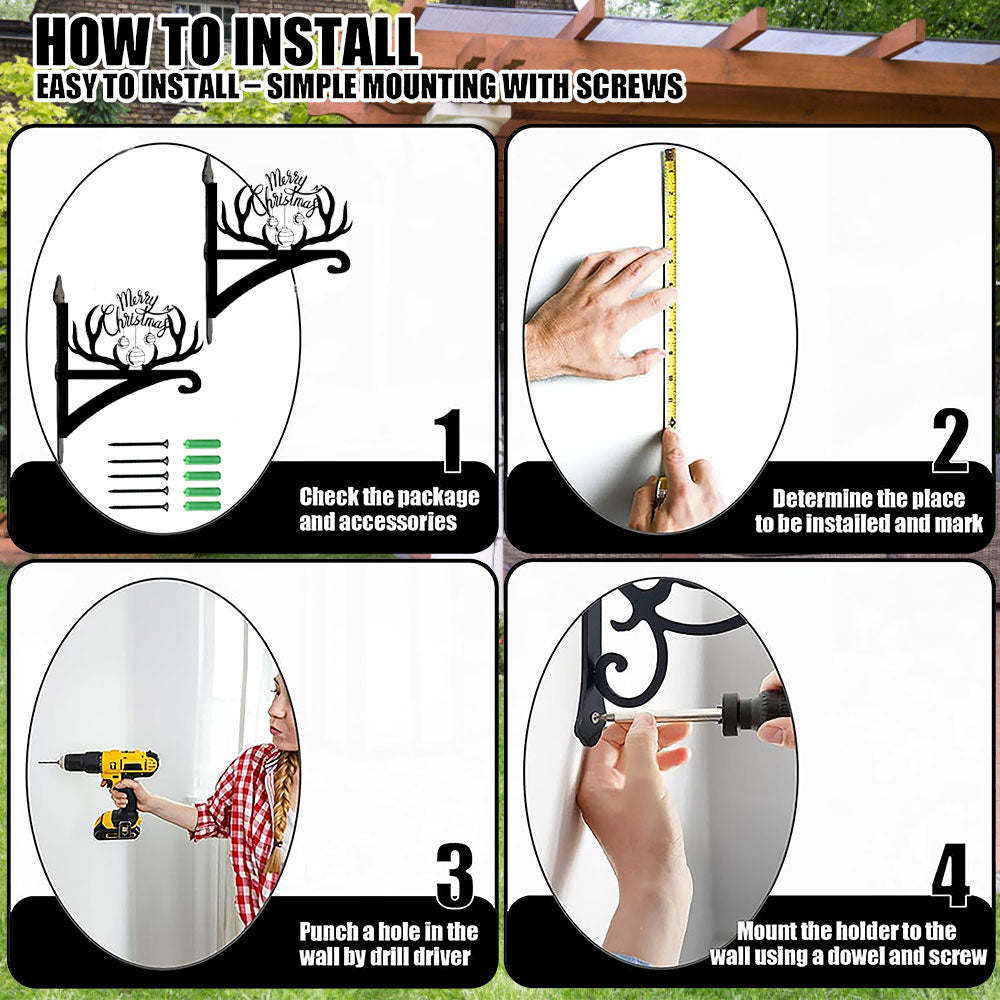 HOW TO INSTALL
EASY TO INSTALL – SIMPLE MOUNTING WITH SCREWS

Merry Christmas

Merry Christmas

1
Check the package and accessories

2
Determine the place to be installed and mark

3
Punch a hole in the wall by drill driver

4
Mount the holder to the wall using a dowel and screw