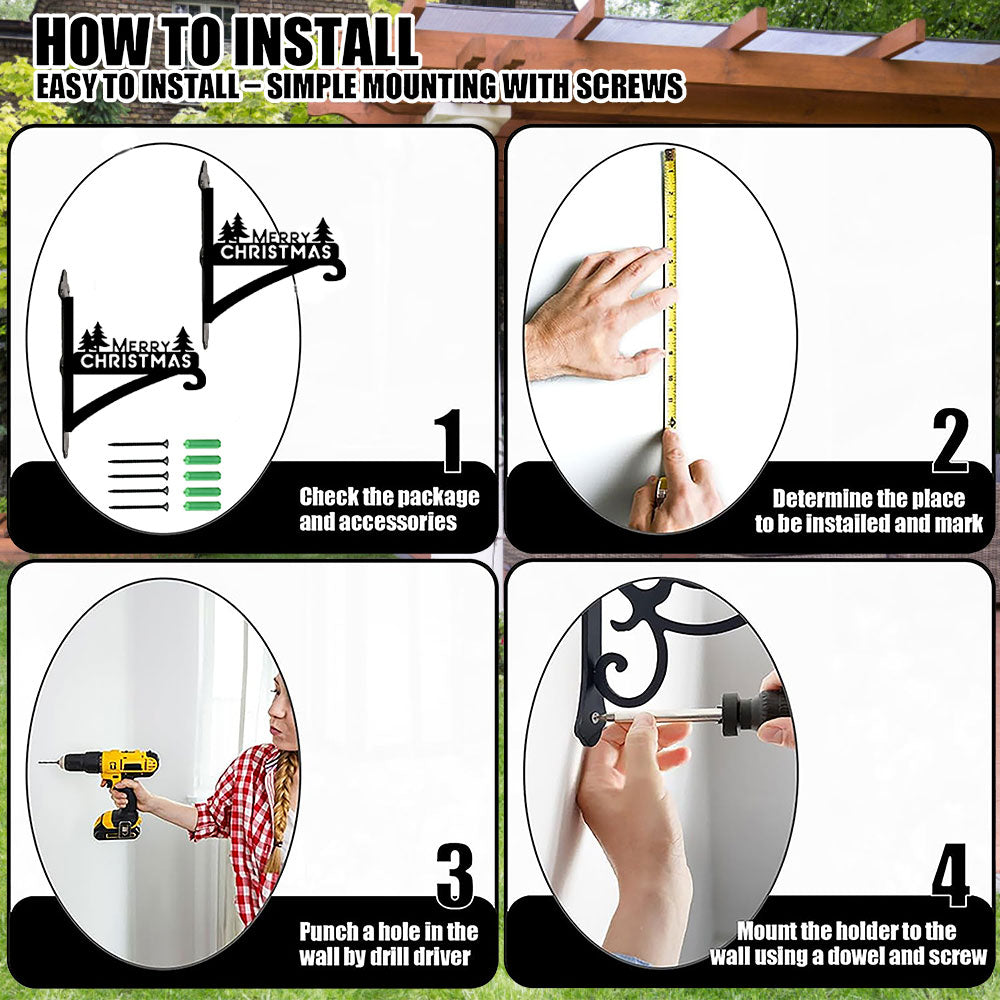 HOW TO INSTALL
EASY TO INSTALL – SIMPLE MOUNTING WITH SCREWS

MERRY CHRISTMAS
MERRY CHRISTMAS

1
Check the package and accessories

2
Determine the place to be installed and mark

3
Punch a hole in the wall by drill driver

4
Mount the holder to the wall using a dowel and screw