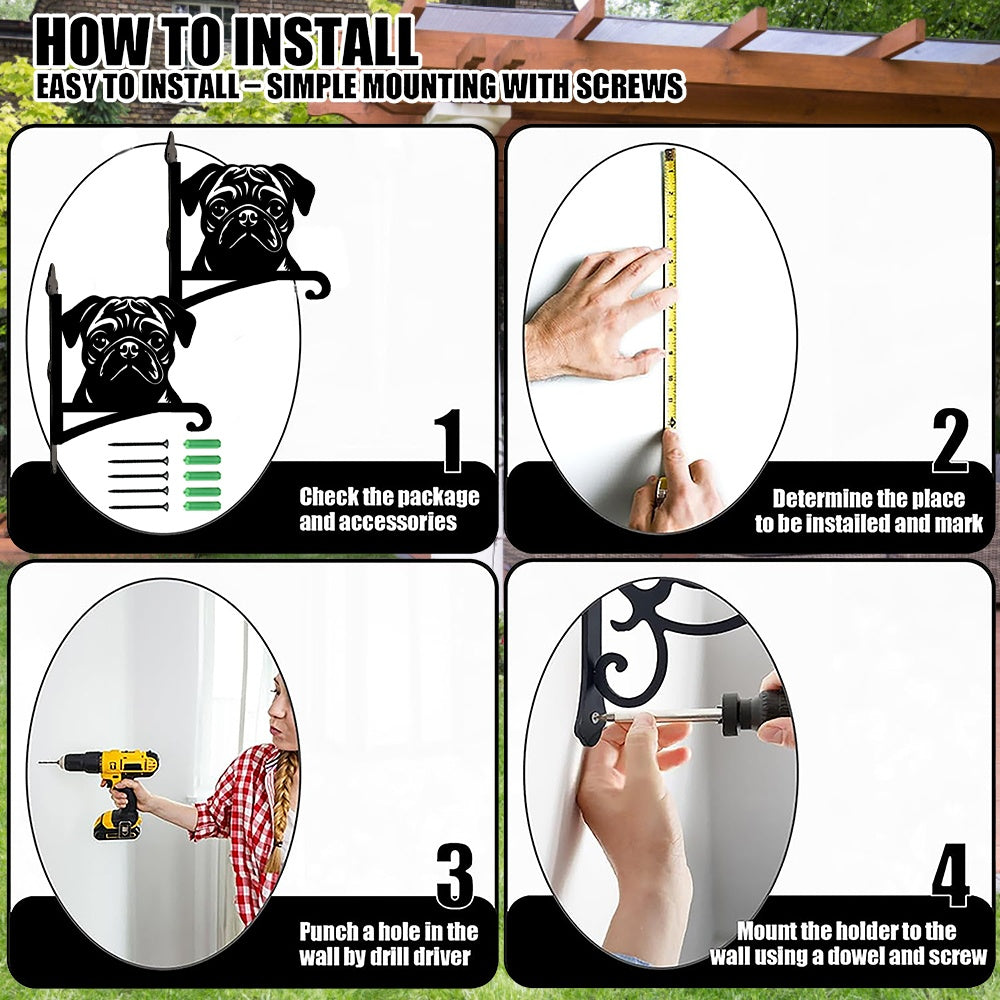 HOW TO INSTALL
EASY TO INSTALL – SIMPLE MOUNTING WITH SCREWS

1
Check the package and accessories

2
Determine the place to be installed and mark

3
Punch a hole in the wall by drill driver

4
Mount the holder to the wall using a dowel and screw