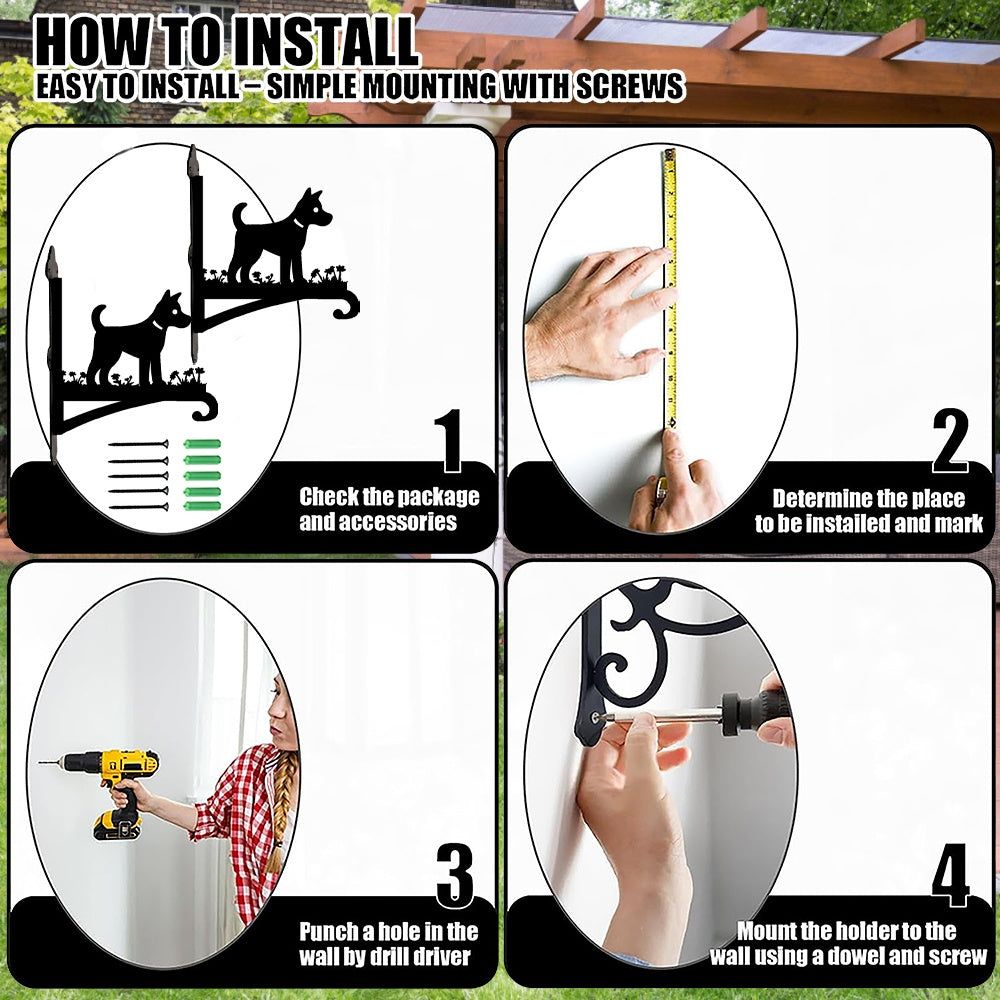 HOW TO INSTALL
EASY TO INSTALL – SIMPLE MOUNTING WITH SCREWS

1
Check the package and accessories

2
Determine the place to be installed and mark

3
Punch a hole in the wall by drill driver

4
Mount the holder to the wall using a dowel and screw