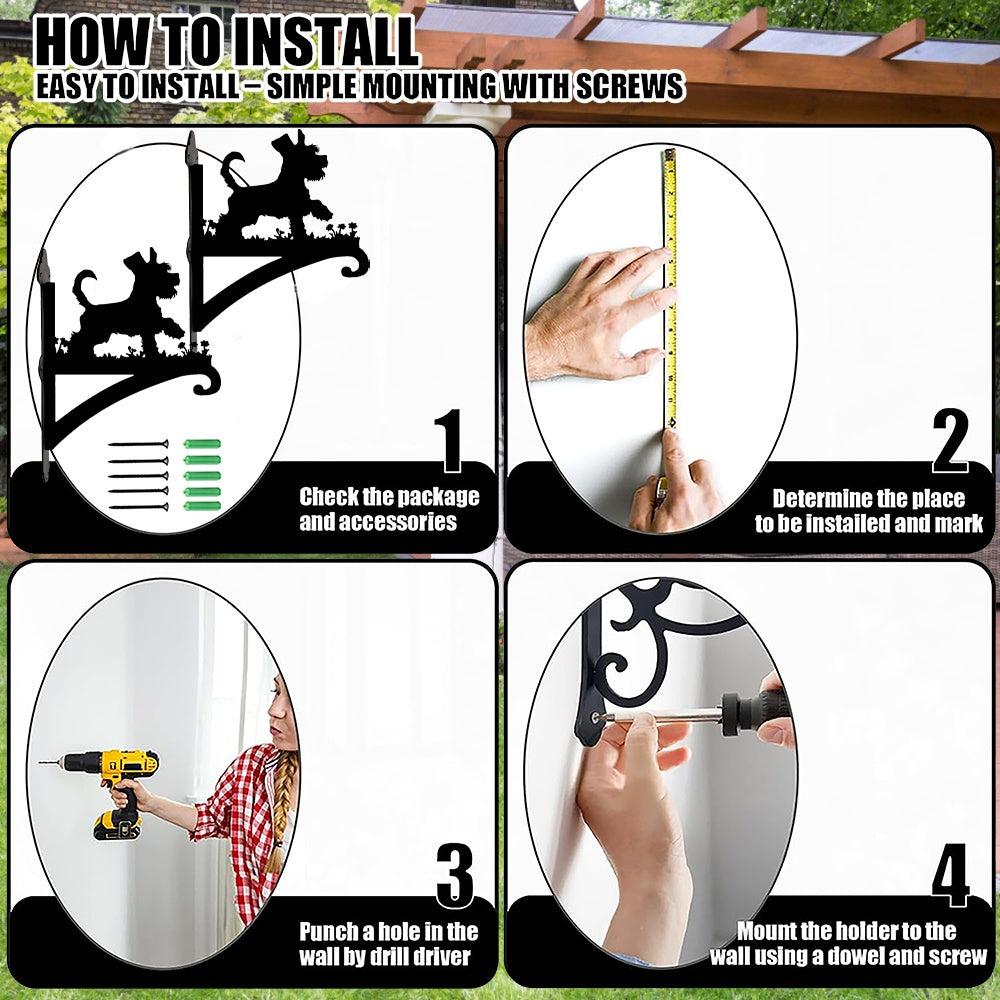 HOW TO INSTALL
EASY TO INSTALL – SIMPLE MOUNTING WITH SCREWS

1
Check the package and accessories

2
Determine the place to be installed and mark

3
Punch a hole in the wall by drill driver

4
Mount the holder to the wall using a dowel and screw