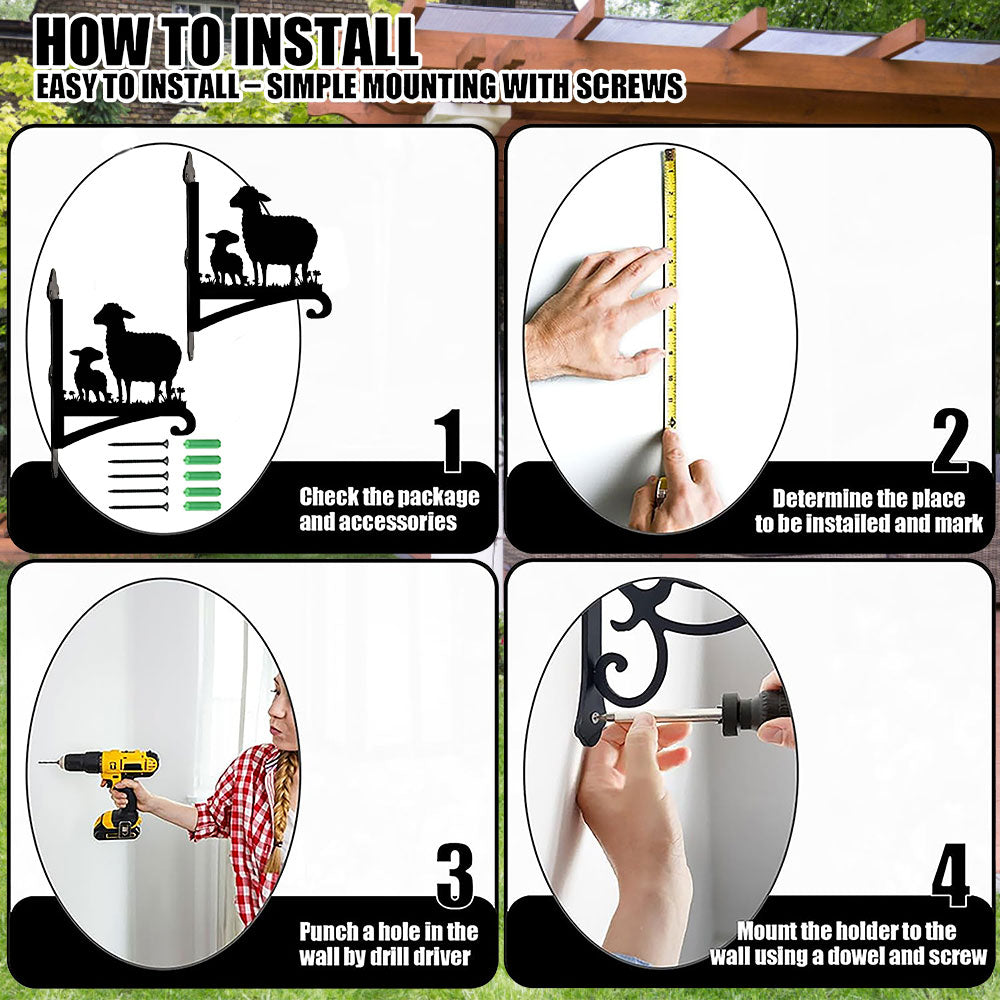 HOW TO INSTALL
EASY TO INSTALL – SIMPLE MOUNTING WITH SCREWS

1
Check the package and accessories

2
Determine the place to be installed and mark

3
Punch a hole in the wall by drill driver

4
Mount the holder to the wall using a dowel and screw