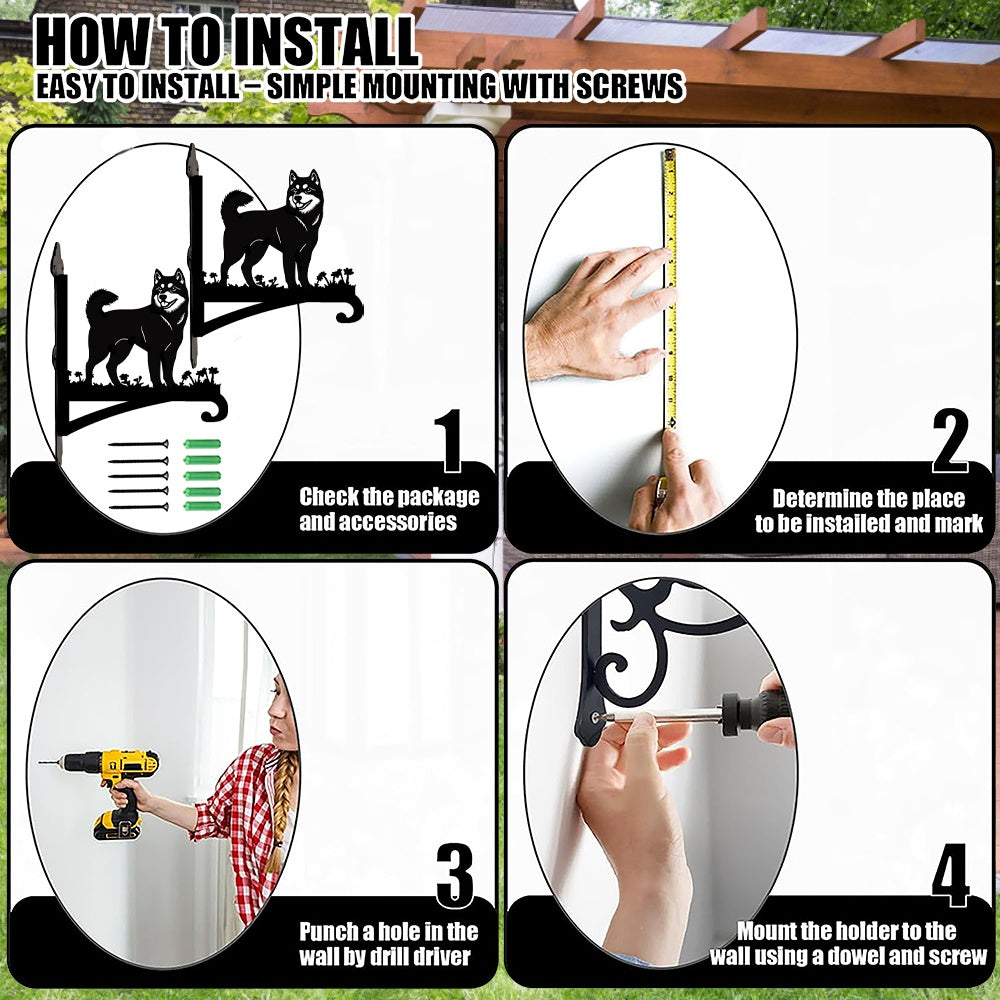 HOW TO INSTALL
EASY TO INSTALL – SIMPLE MOUNTING WITH SCREWS

1
Check the package and accessories

2
Determine the place to be installed and mark

3
Punch a hole in the wall by drill driver

4
Mount the holder to the wall using a dowel and screw