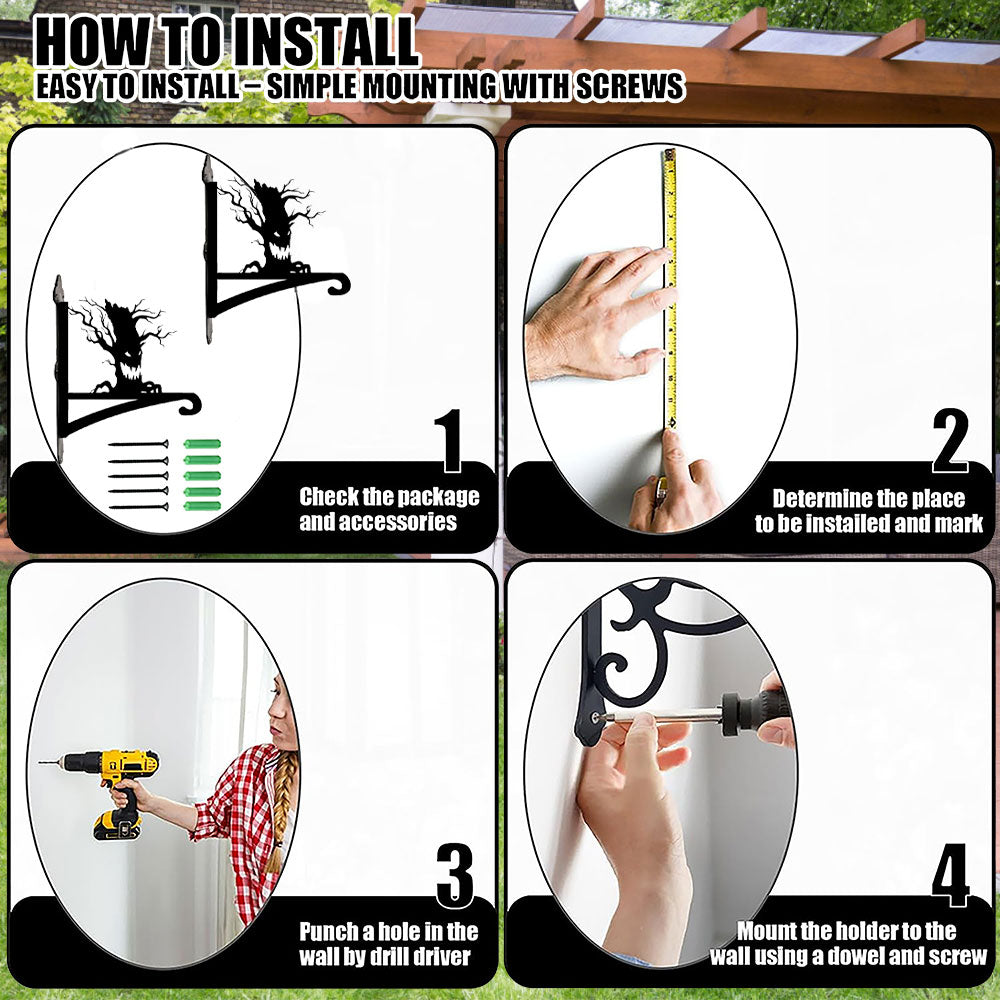 HOW TO INSTALL
EASY TO INSTALL – SIMPLE MOUNTING WITH SCREWS

1
Check the package and accessories

2
Determine the place to be installed and mark

3
Punch a hole in the wall by drill driver

4
Mount the holder to the wall using a dowel and screw