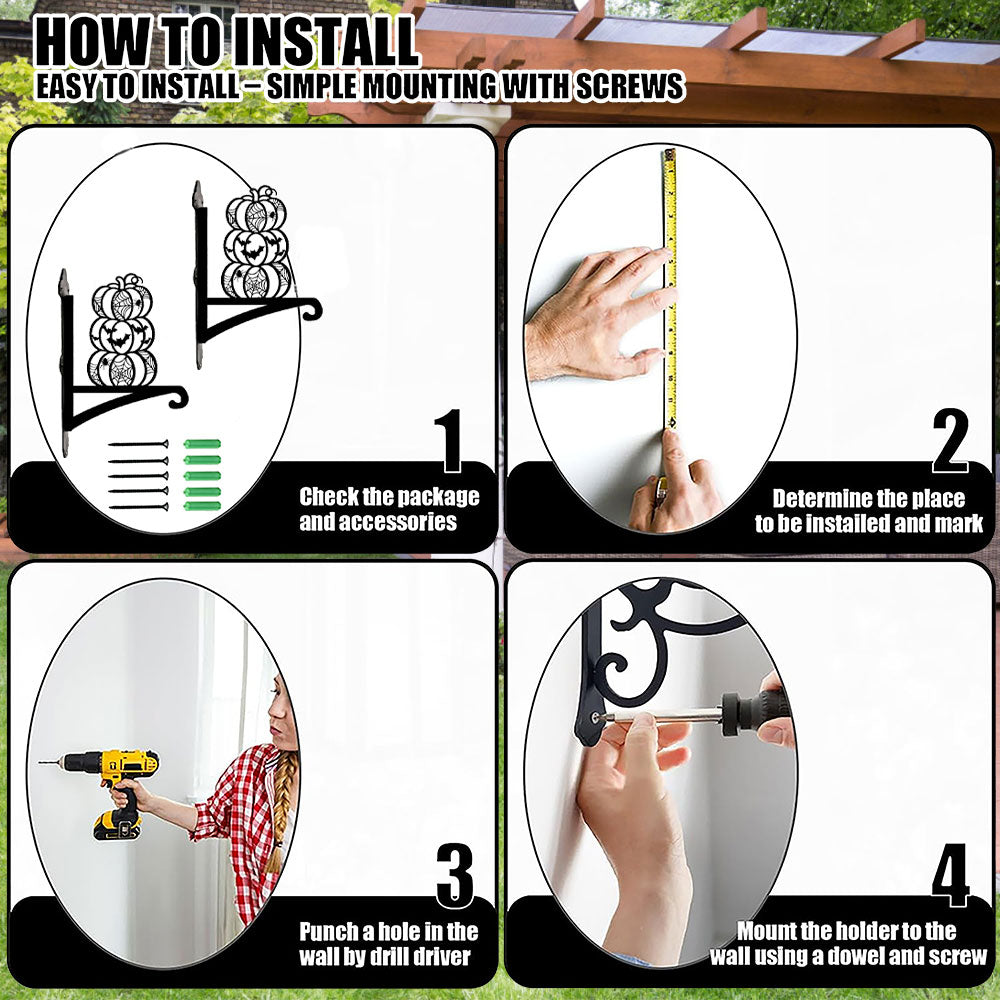 HOW TO INSTALL
EASY TO INSTALL – SIMPLE MOUNTING WITH SCREWS

1
Check the package and accessories

2
Determine the place to be installed and mark

3
Punch a hole in the wall by drill driver

4
Mount the holder to the wall using a dowel and screw