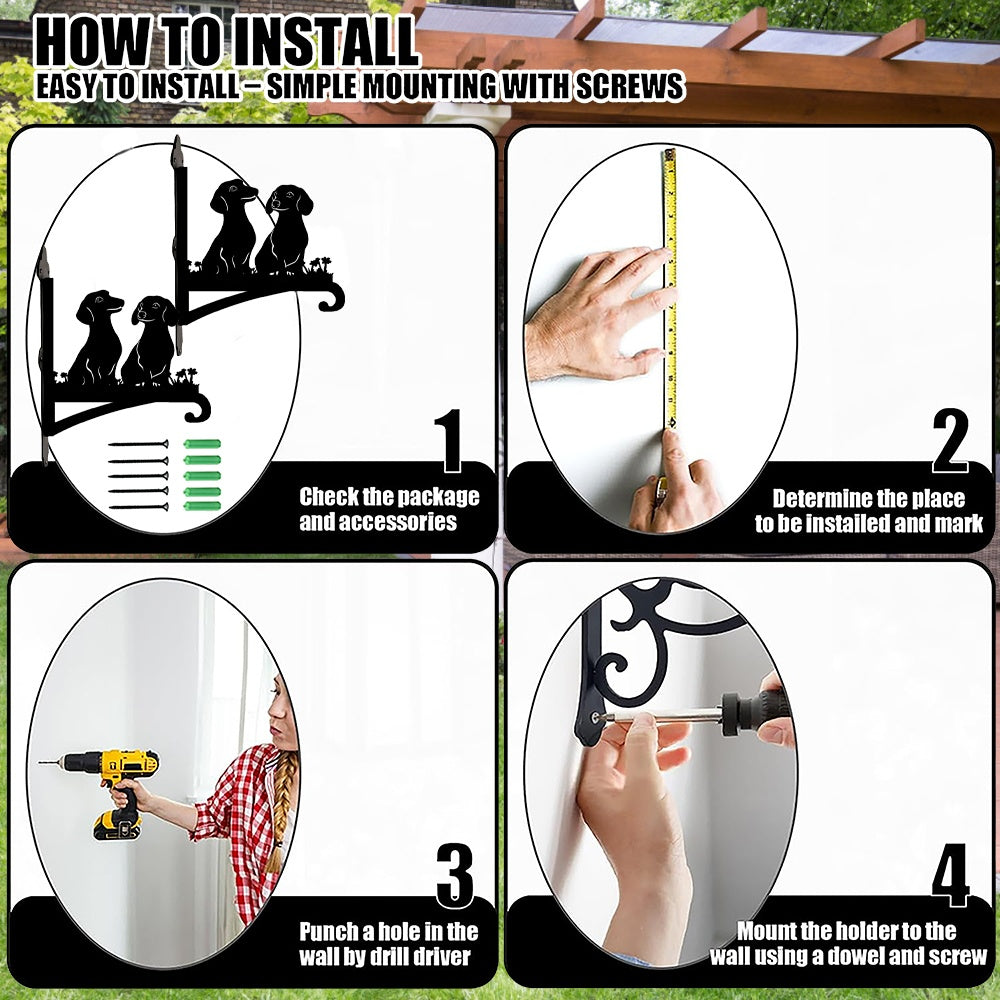 HOW TO INSTALL
EASY TO INSTALL – SIMPLE MOUNTING WITH SCREWS

1
Check the package and accessories

2
Determine the place to be installed and mark

3
Punch a hole in the wall by drill driver

4
Mount the holder to the wall using a dowel and screw