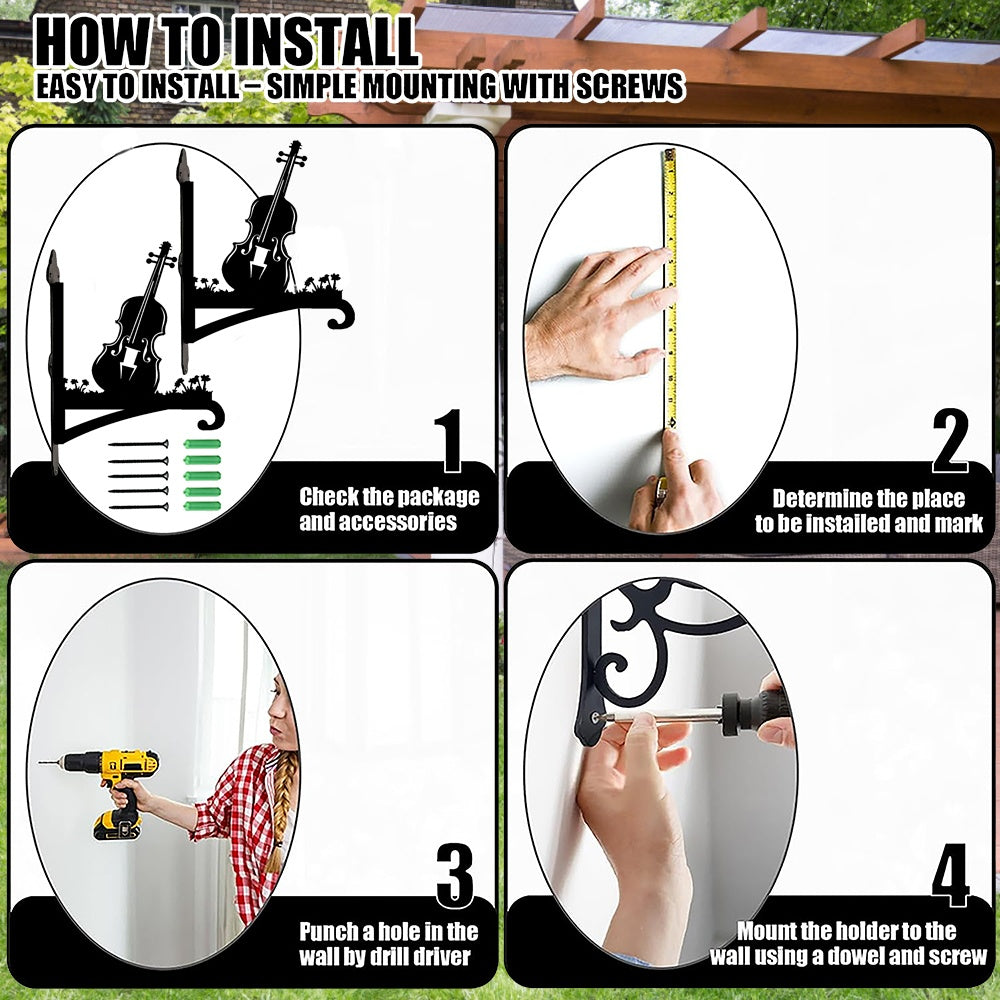 HOW TO INSTALL
EASY TO INSTALL – SIMPLE MOUNTING WITH SCREWS

1
Check the package and accessories

2
Determine the place to be installed and mark

3
Punch a hole in the wall by drill driver

4
Mount the holder to the wall using a dowel and screw