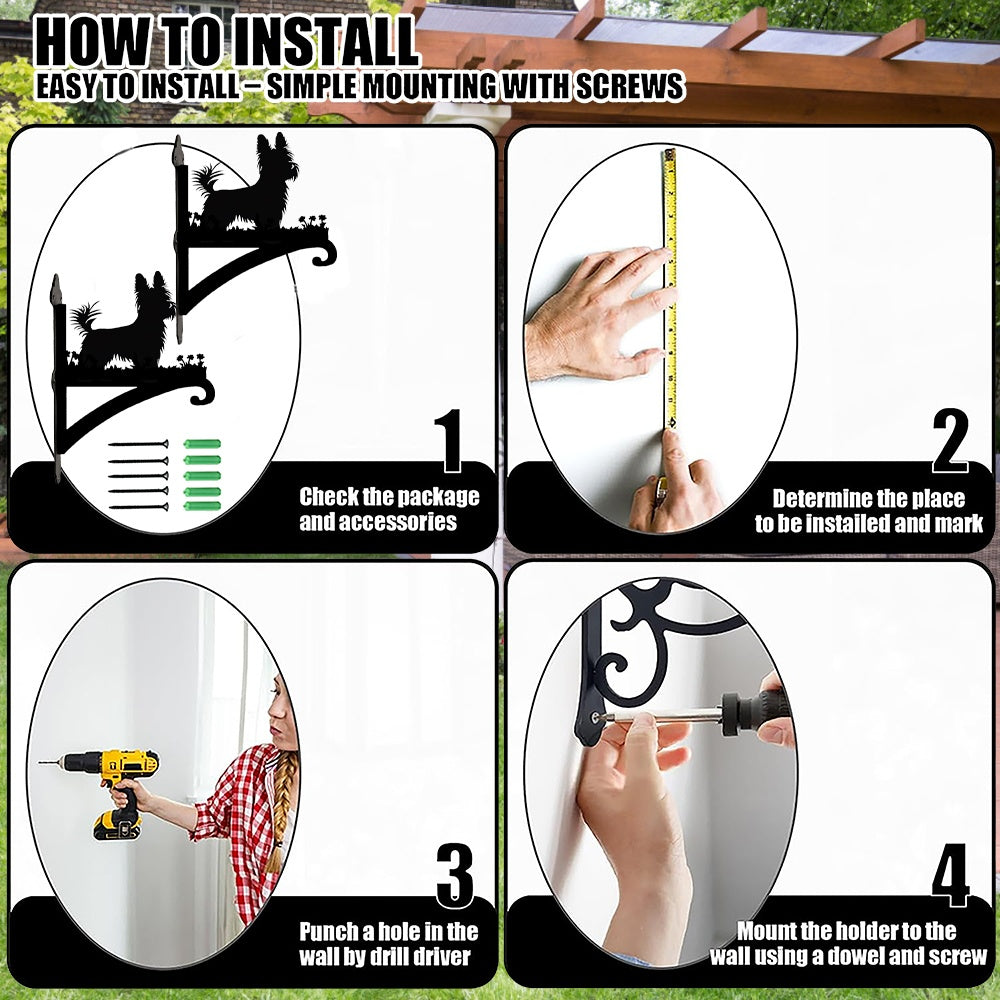 HOW TO INSTALL
EASY TO INSTALL – SIMPLE MOUNTING WITH SCREWS

1
Check the package and accessories

2
Determine the place to be installed and mark

3
Punch a hole in the wall by drill driver

4
Mount the holder to the wall using a dowel and screw